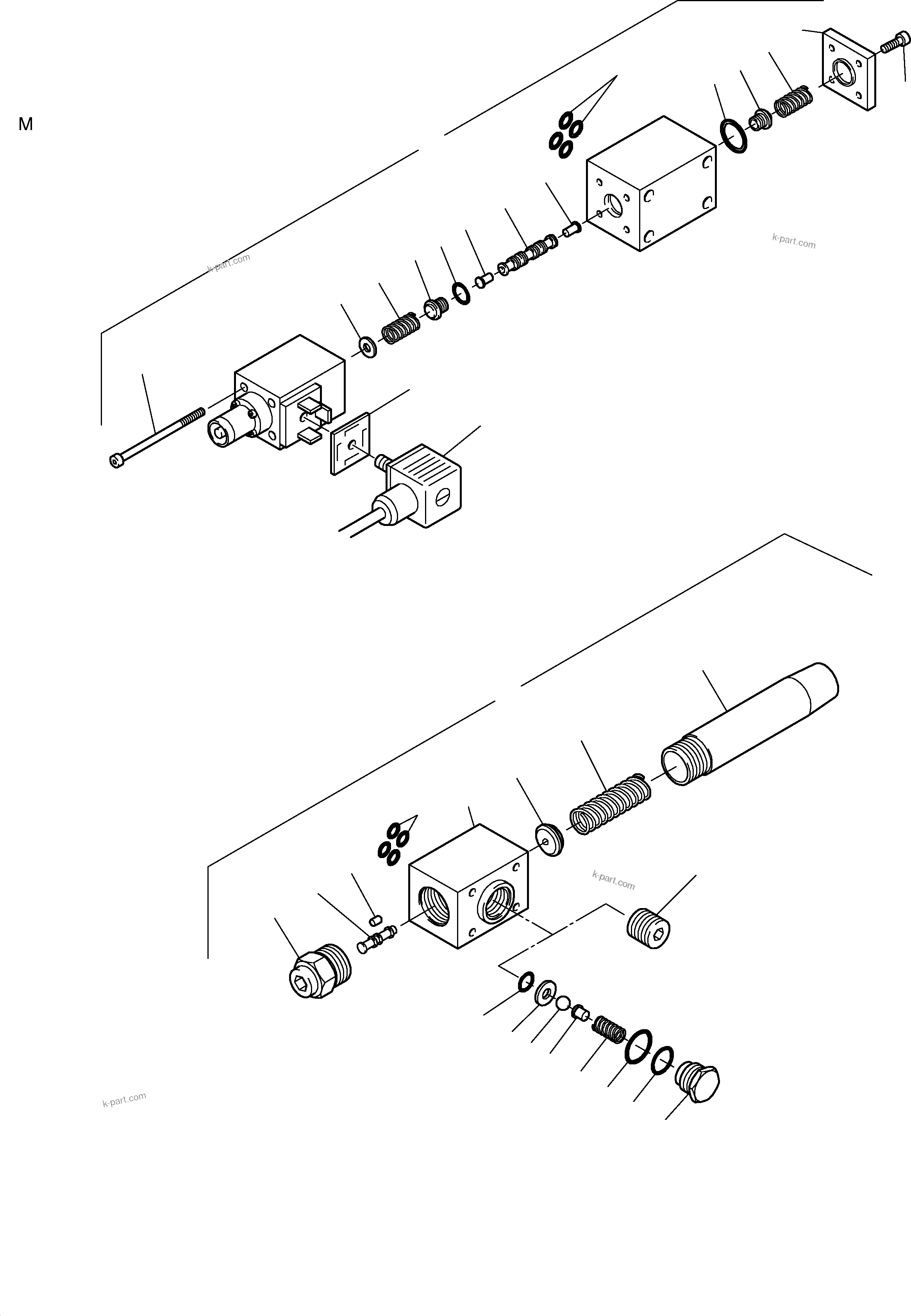 M

k-part.com

k-part.com

k-part.com

k-part.com