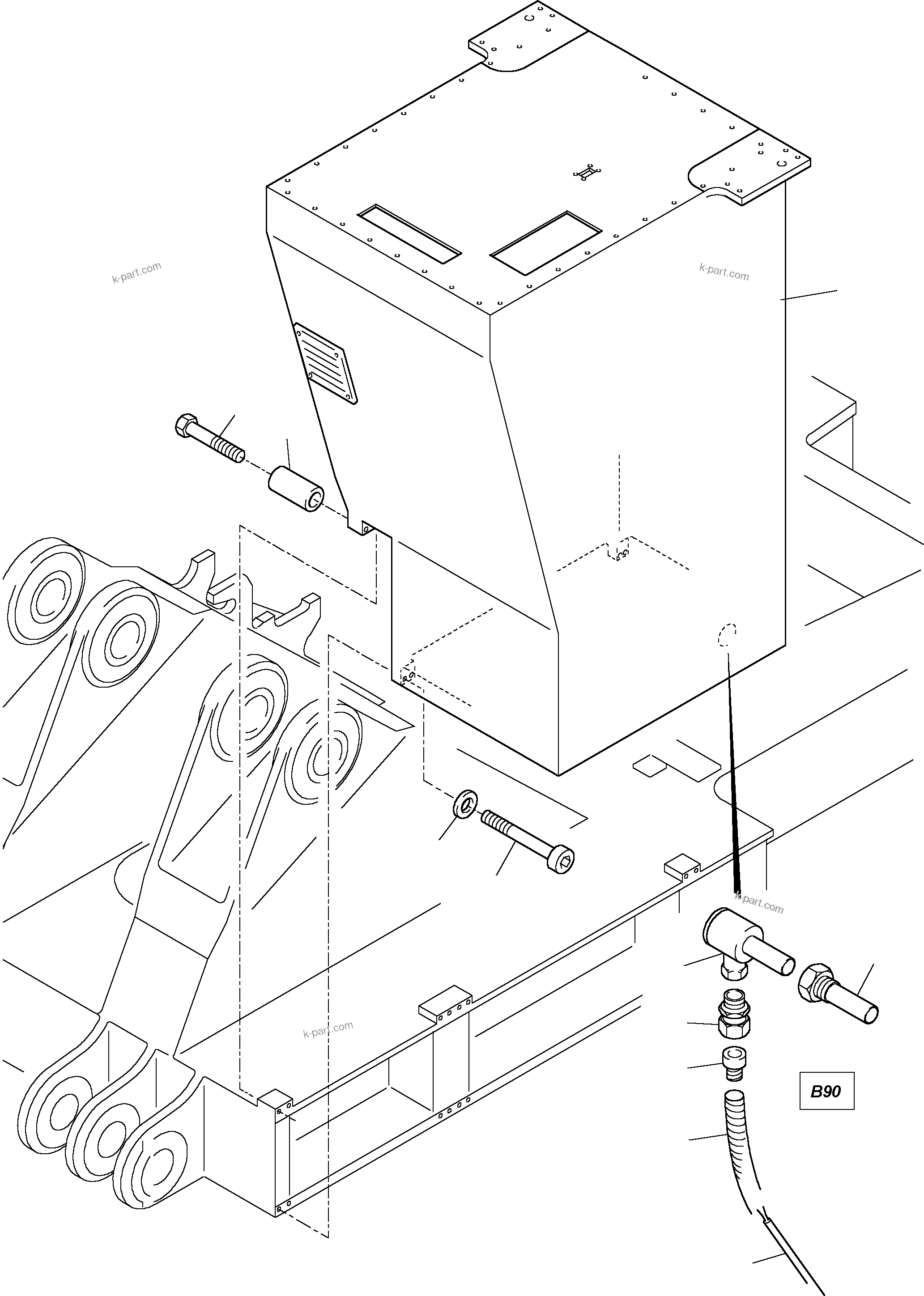 k-part.com

k-part.com

k-part.com

k-part.com

B90