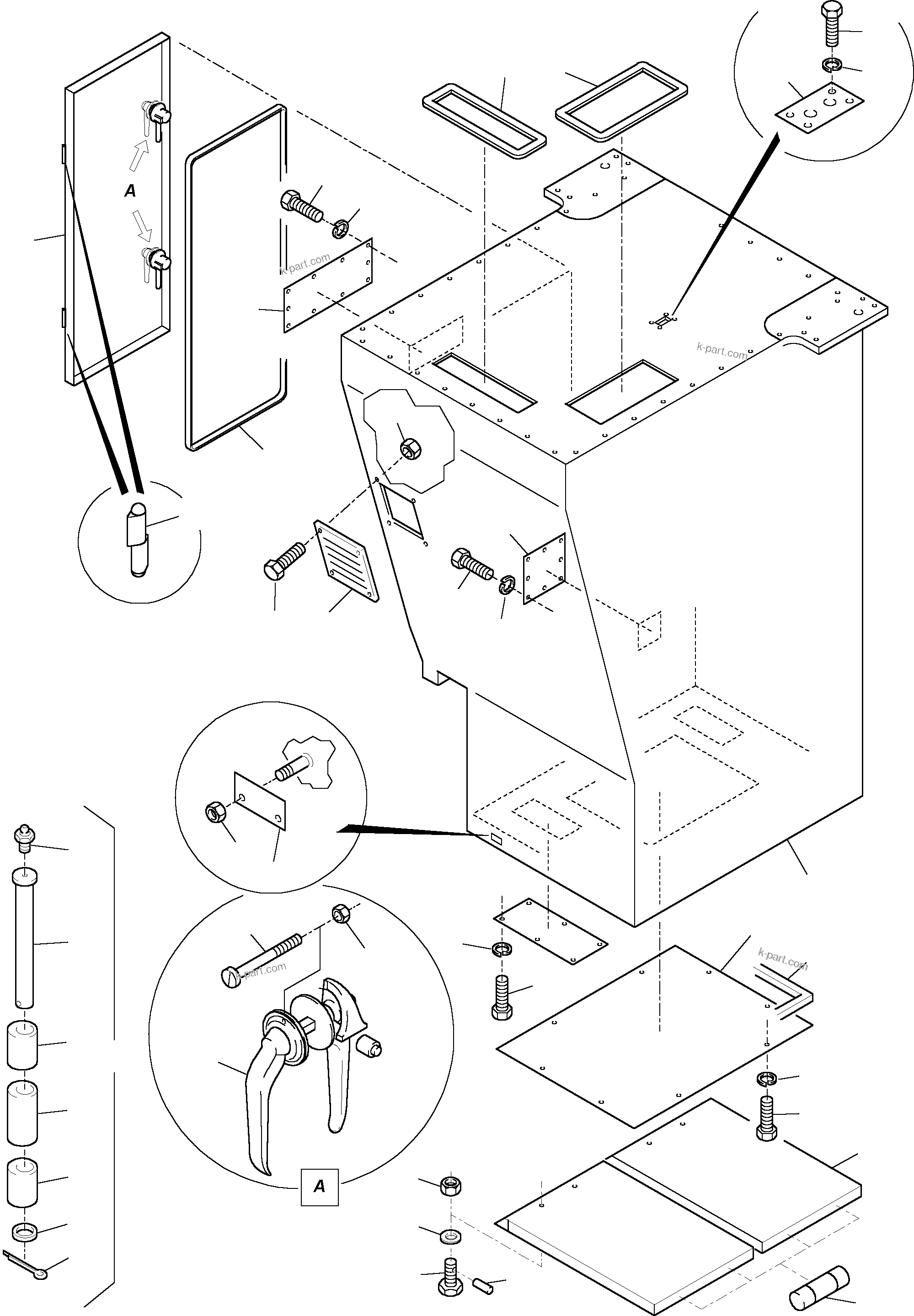 A

k-part.com

k-part.com

k-part.com

k-part.com

A