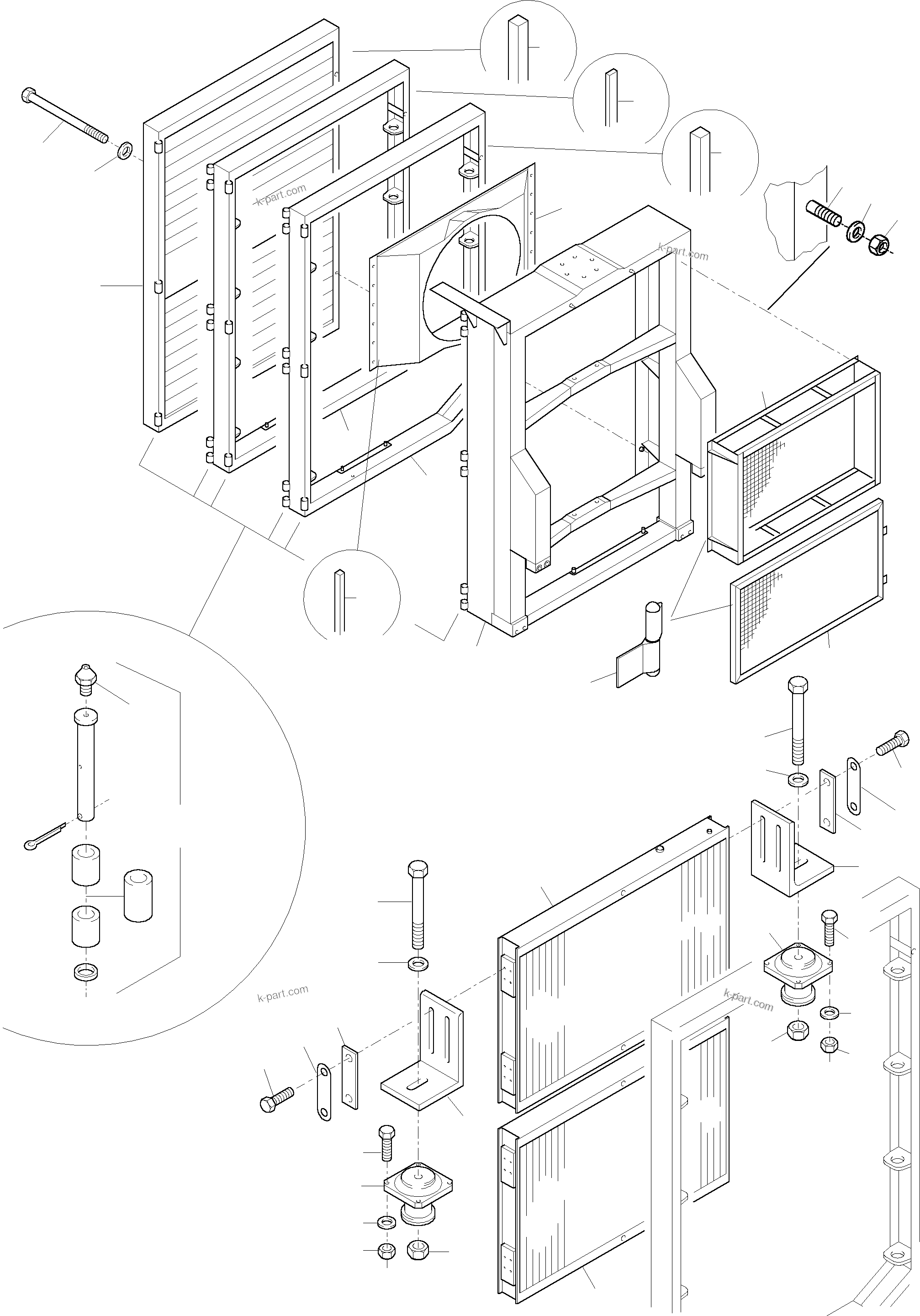 k-part.com
k-part.com
k-part.com
k-part.com