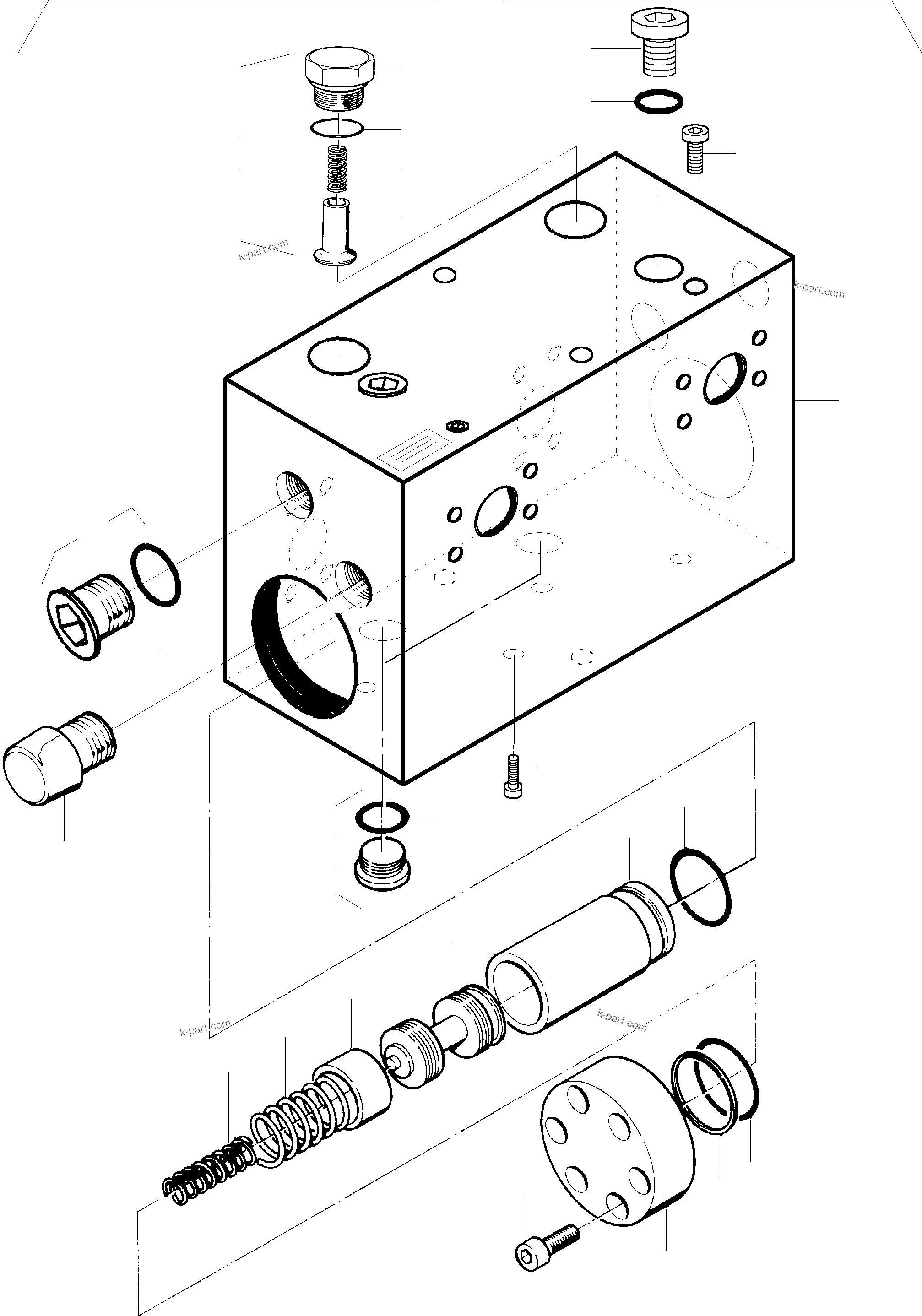 k-part.com
k-part.com
k-part.com
k-part.com