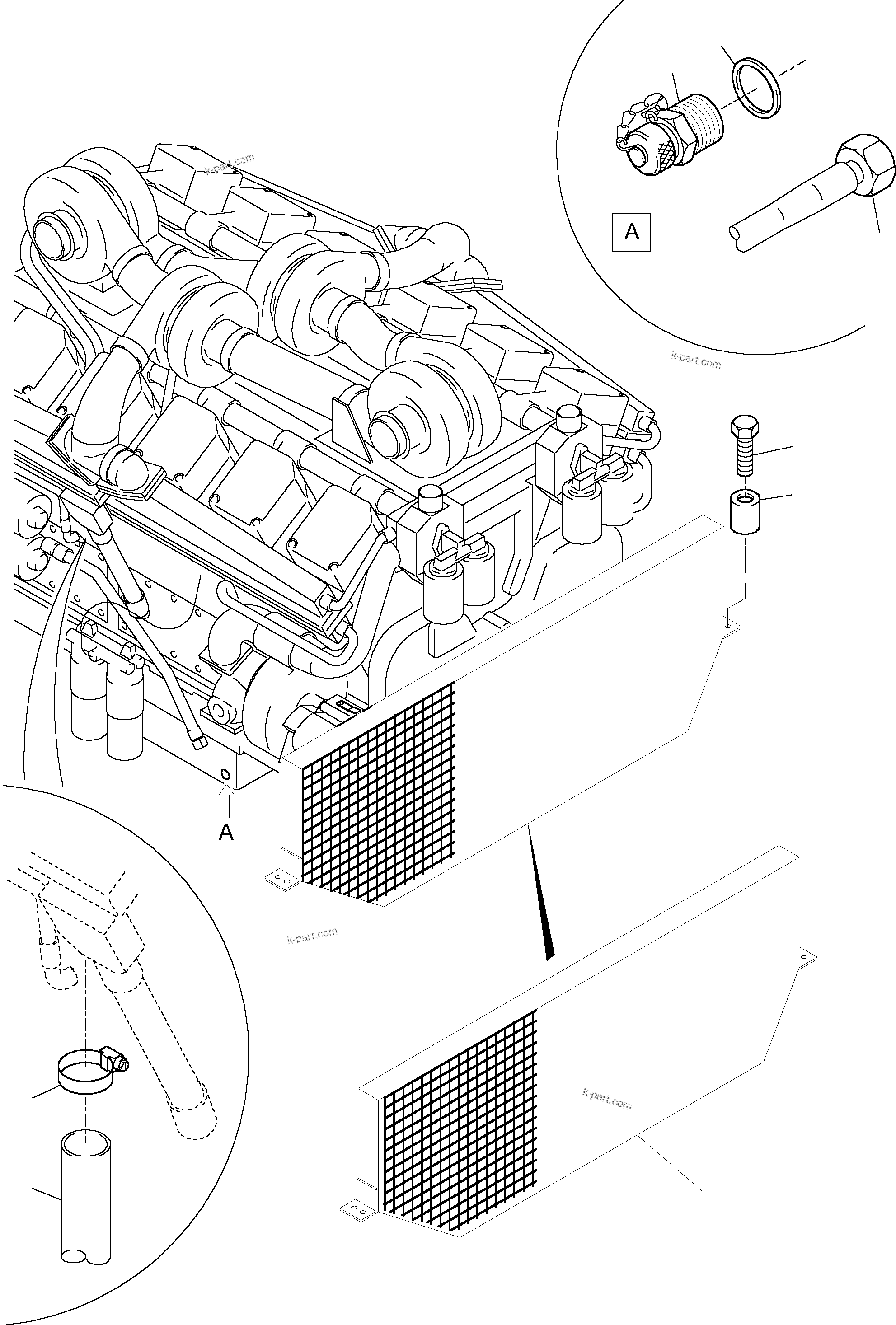 k-part.com

A

k-part.com

A

k-part.com

k-part.com