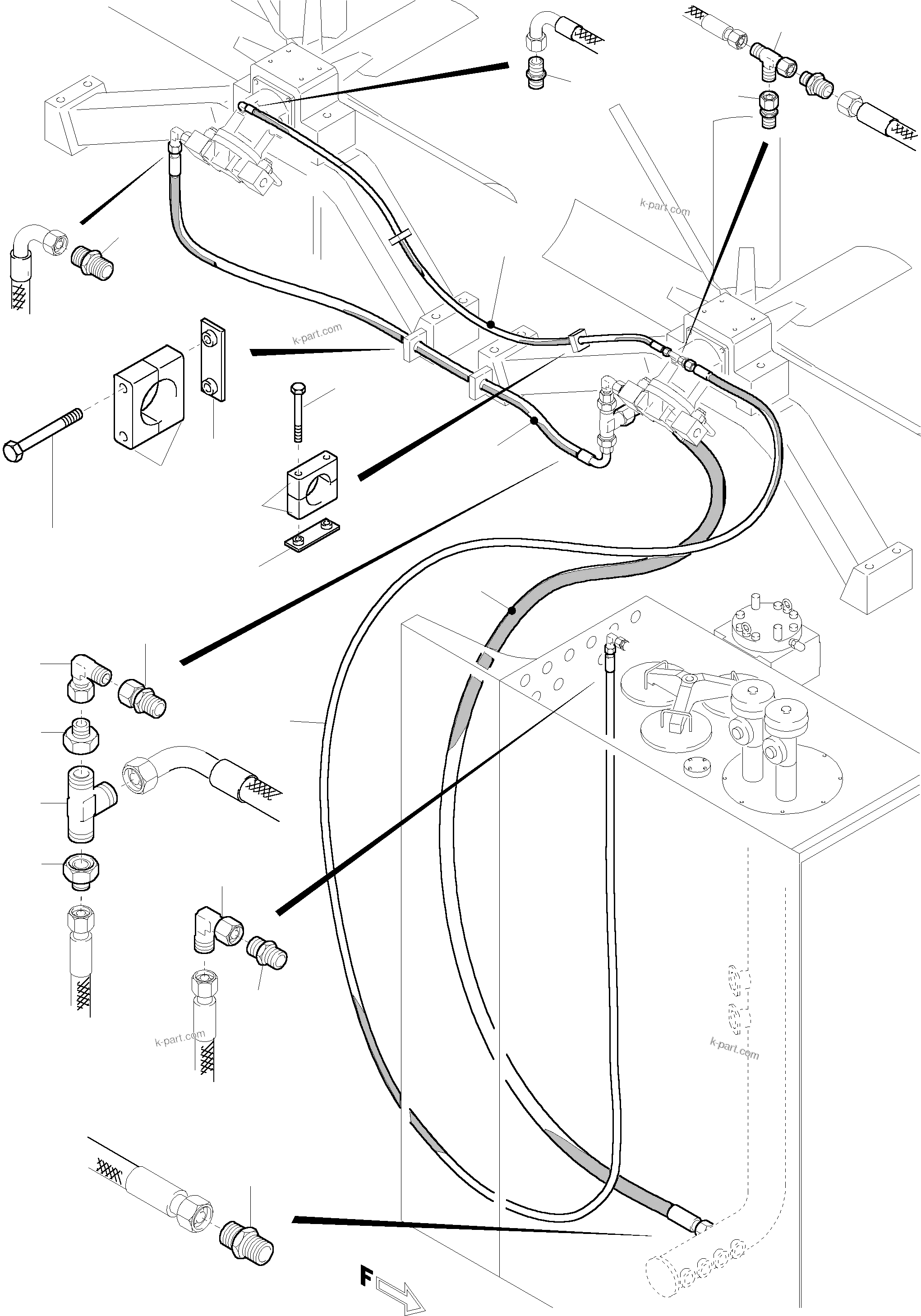 k-part.com
k-part.com
k-part.com
k-part.com
F