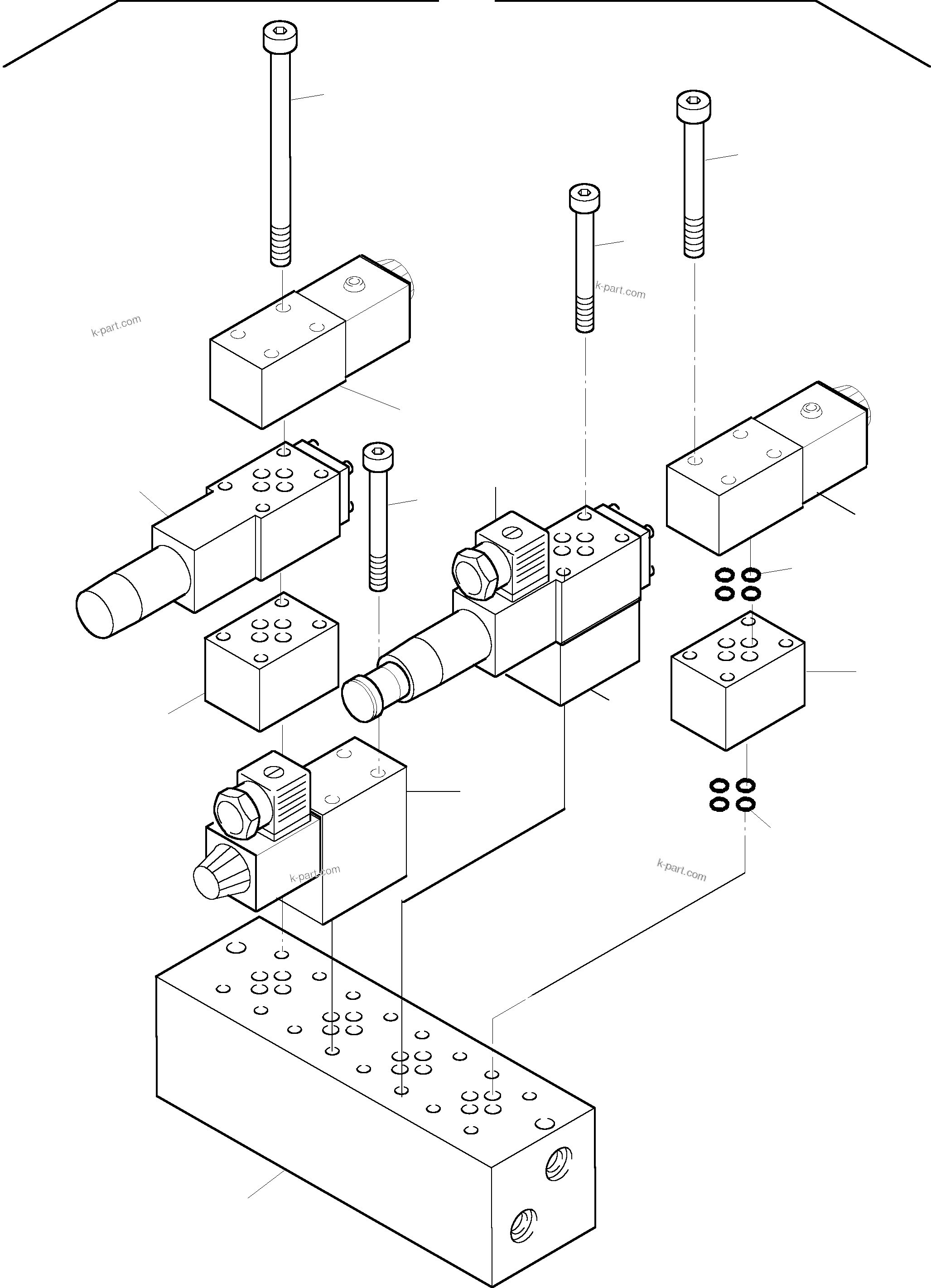 k-part.com

k-part.com

k-part.com

k-part.com