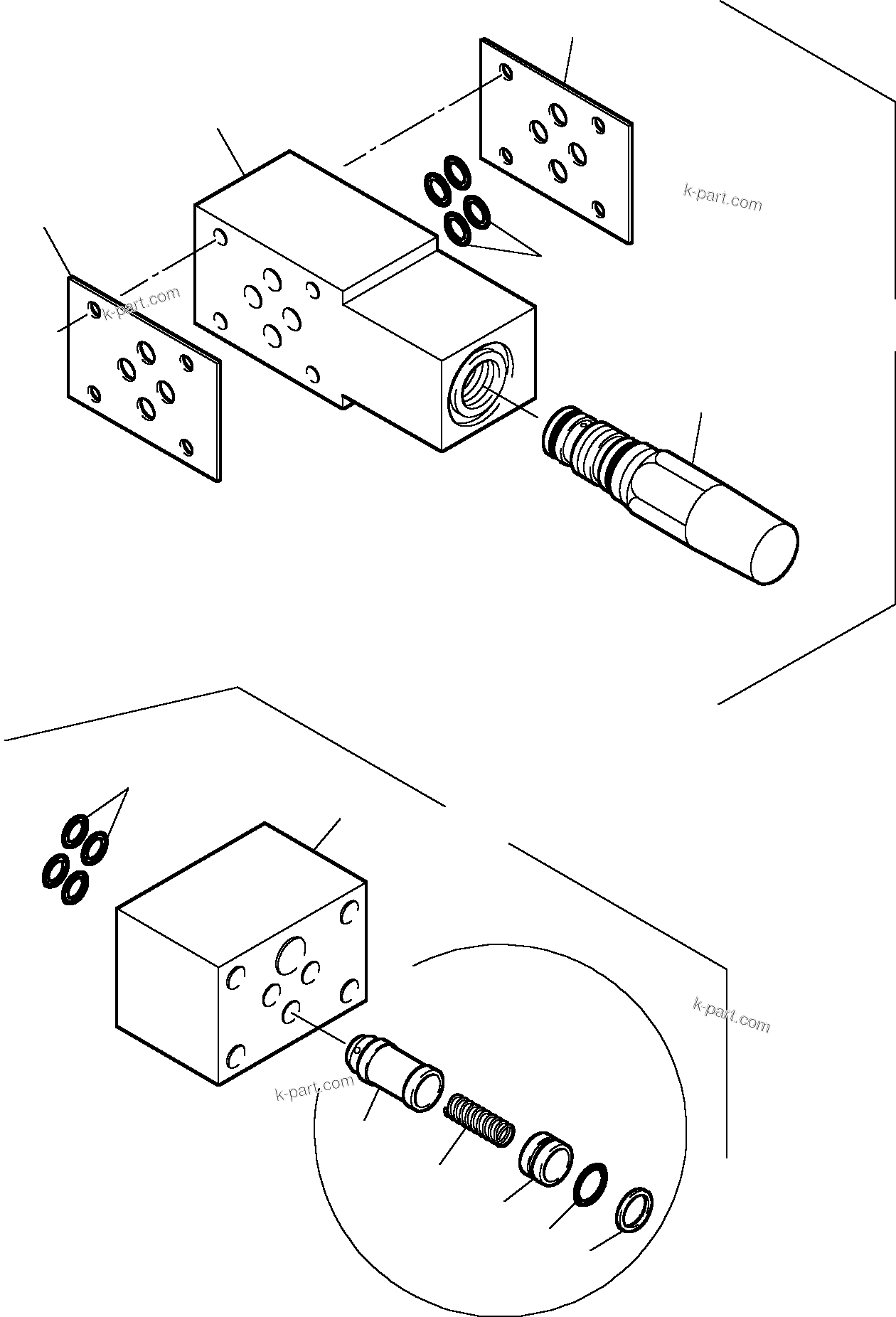 k-part.com

k-part.com

k-part.com

k-part.com