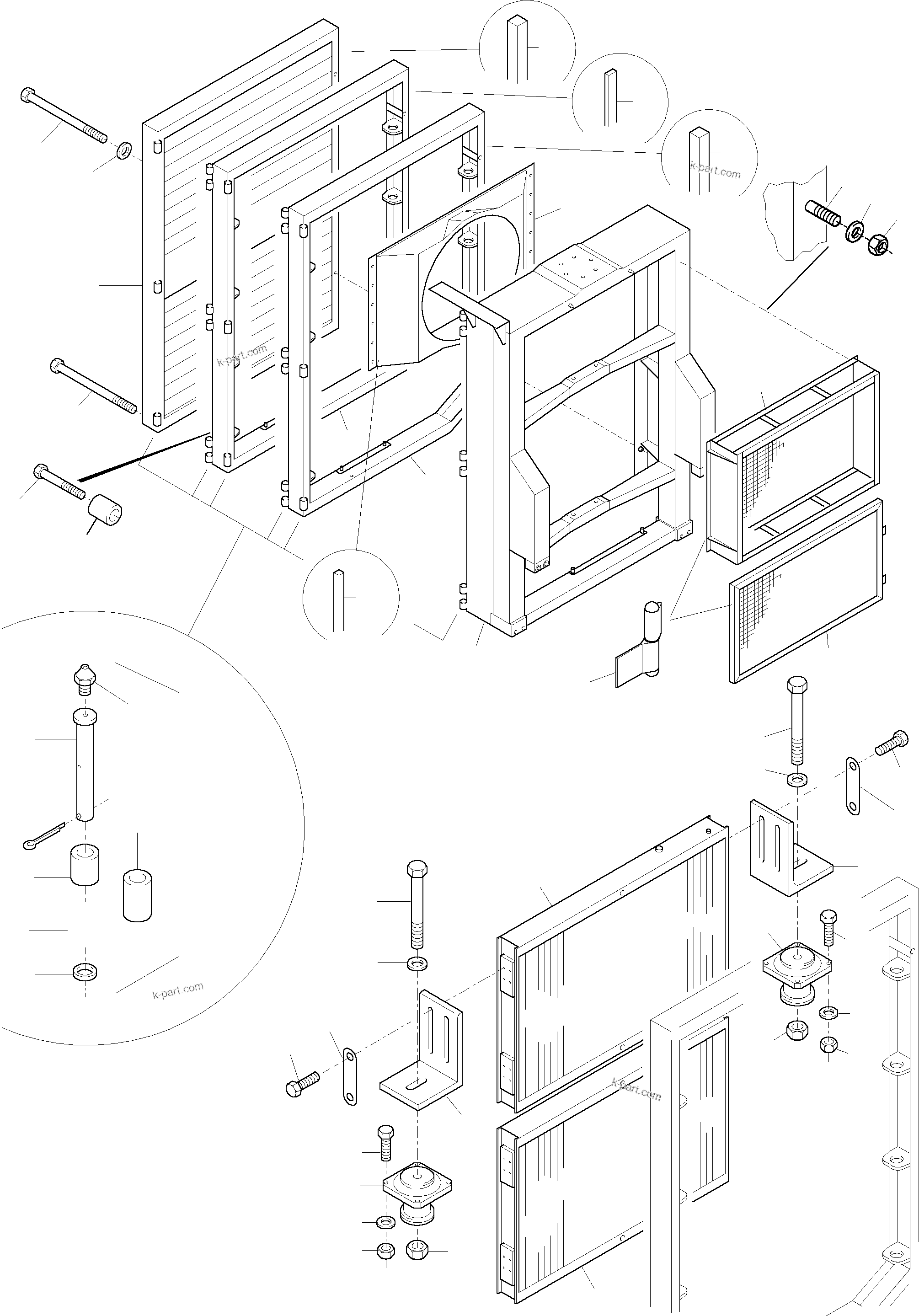 k-part.com

k-part.com

k-part.com

k-part.com