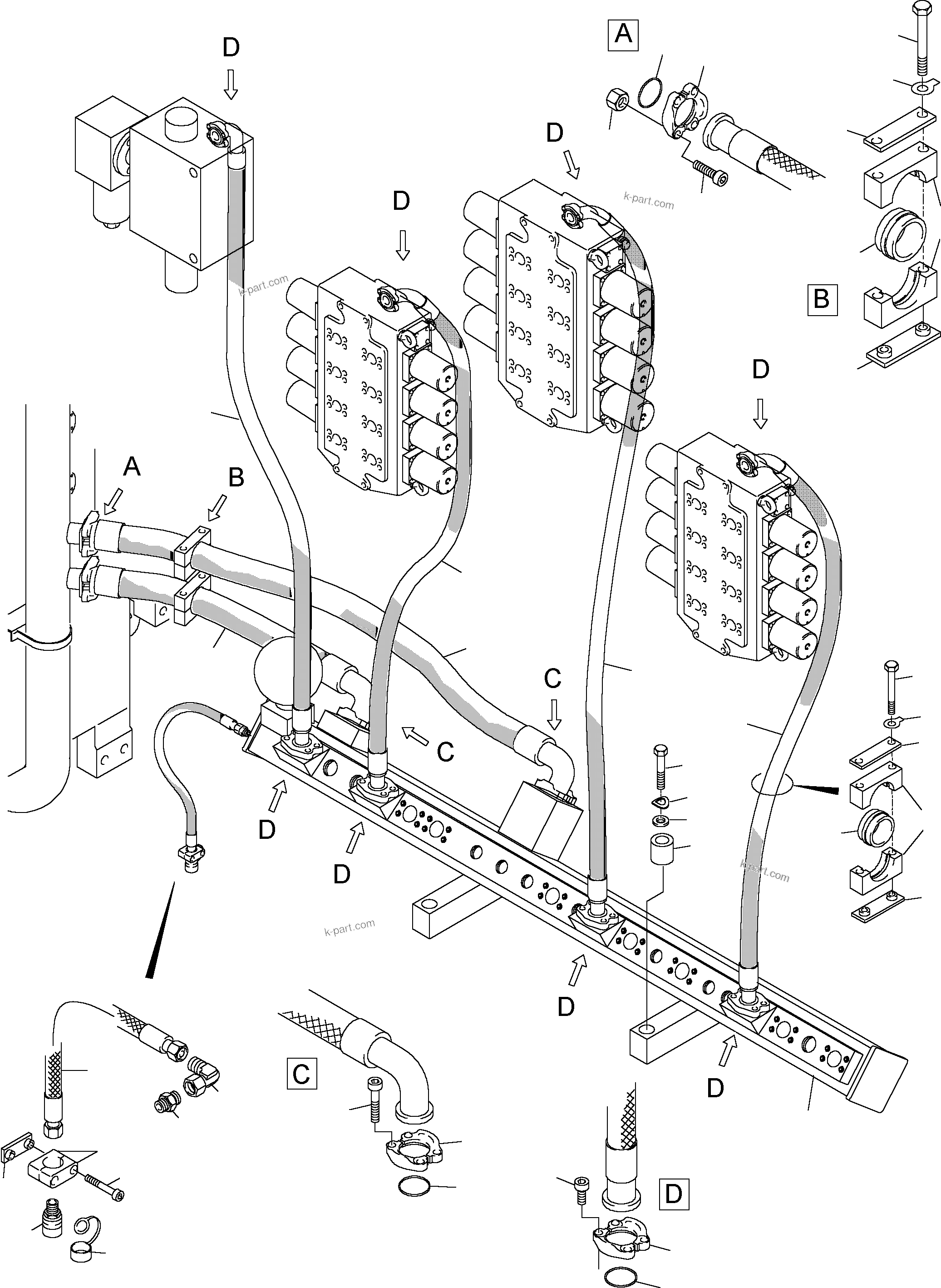 D

A

D

k-part.com

D

k-part.com

B

D

A

B

C

C

D

D

k-part.com

k-part.com

D

D

C

D