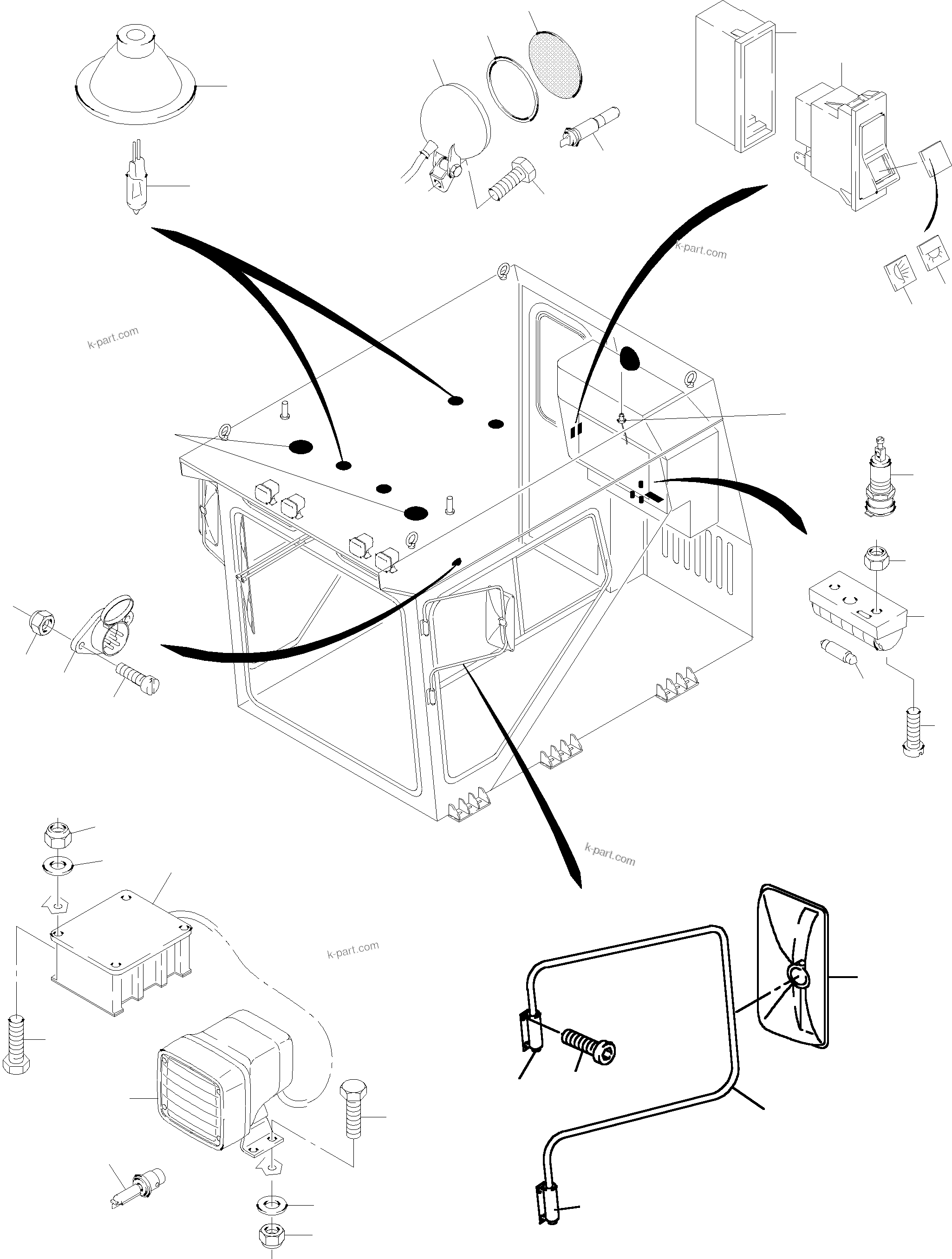 k-part.com

k-part.com

k-part.com

k-part.com