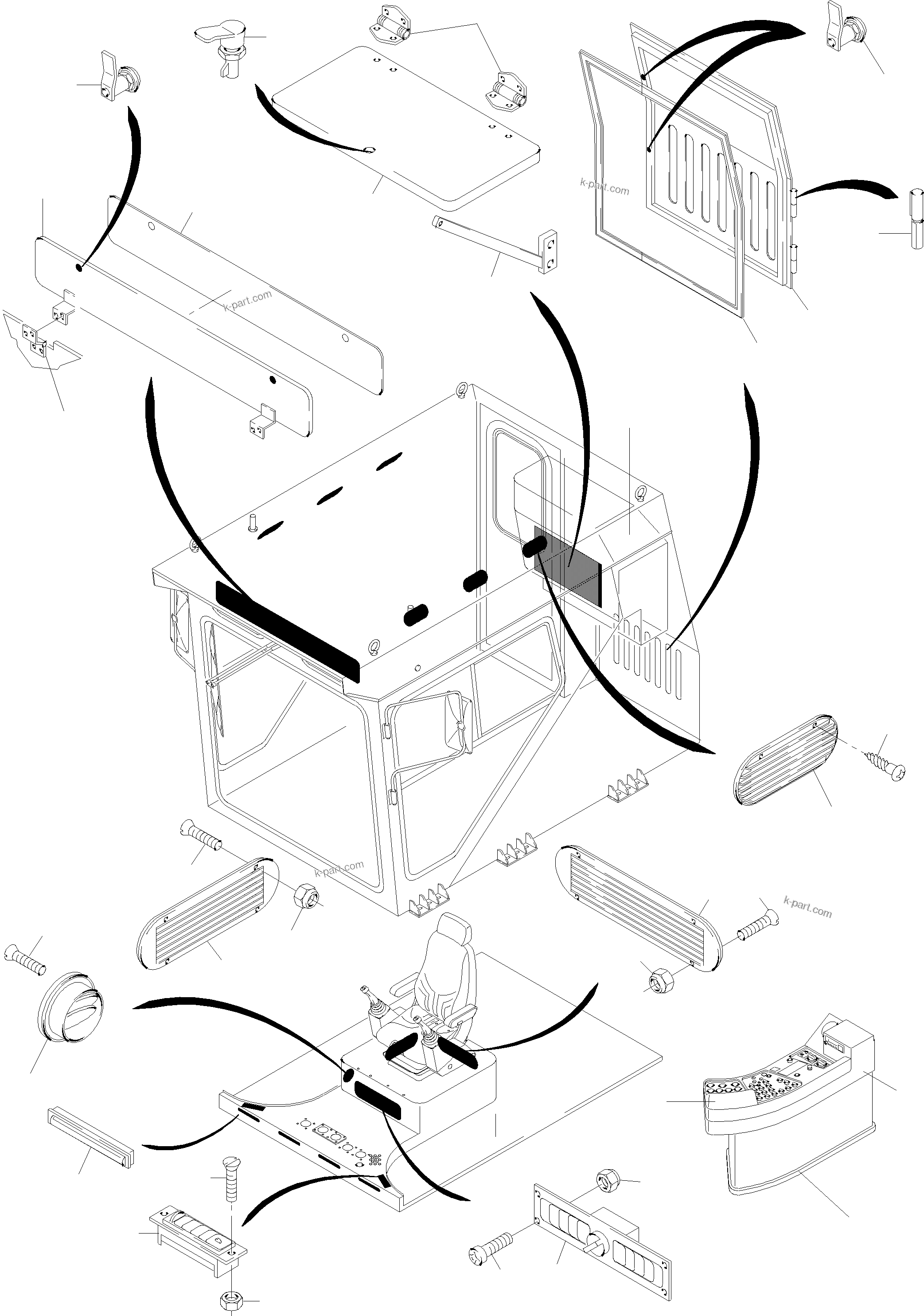 k-part.com

k-part.com

k-part.com

k-part.com