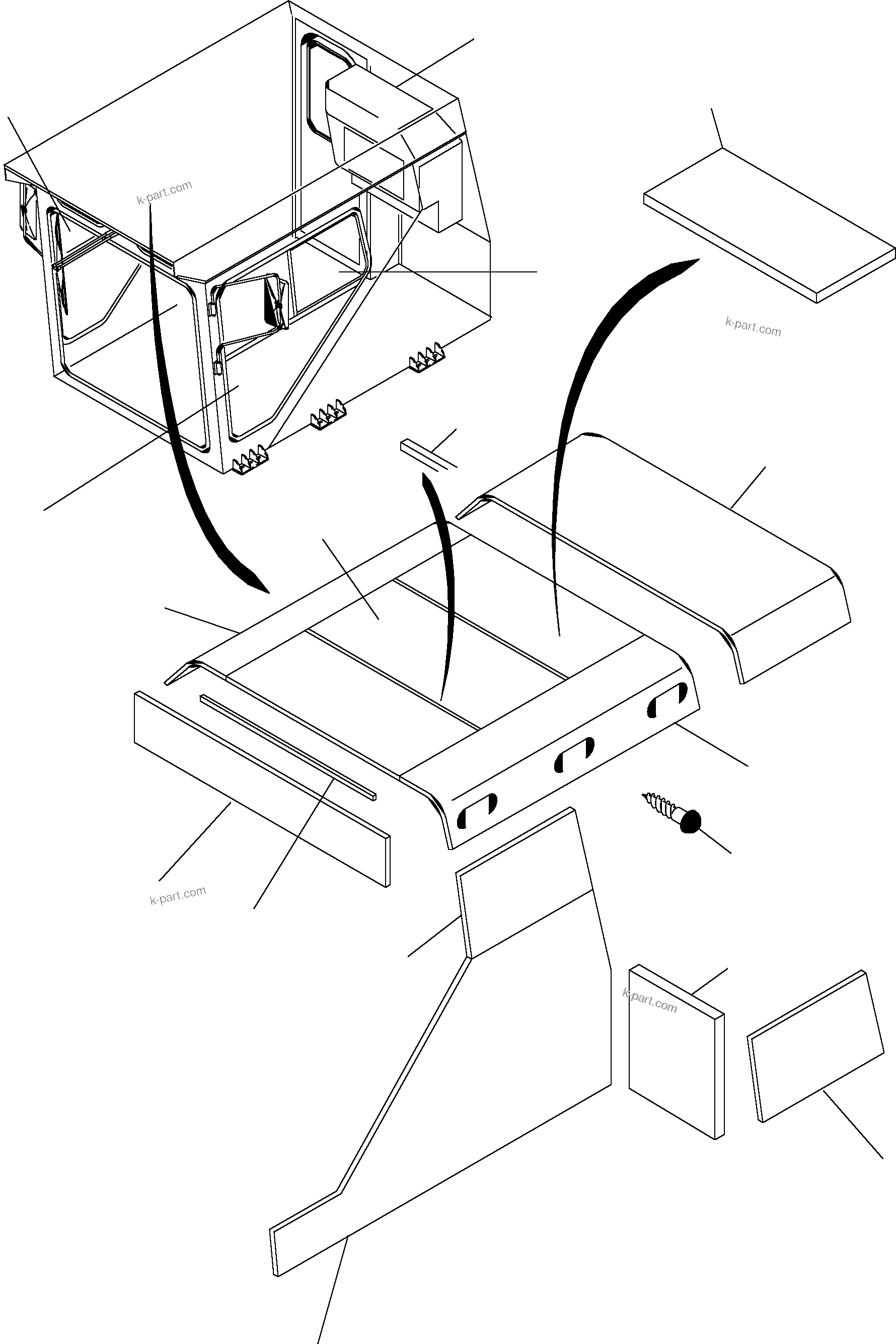 k-part.com

k-part.com

k-part.com

k-part.com