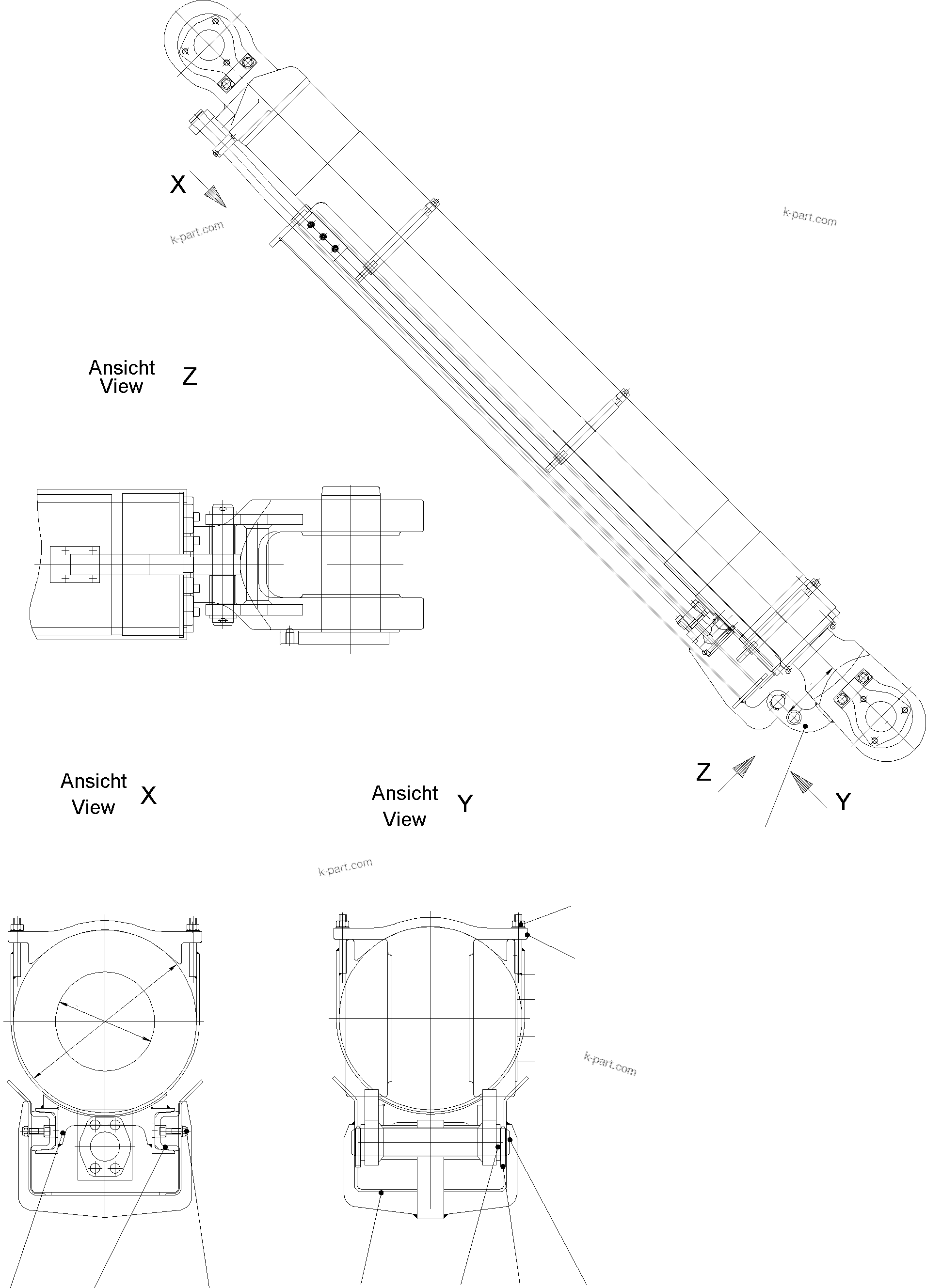 X

k-part.com

k-part.com

Ansicht View Z

Z

Y

Ansicht View X

Ansicht View Y

k-part.com

k-part.com