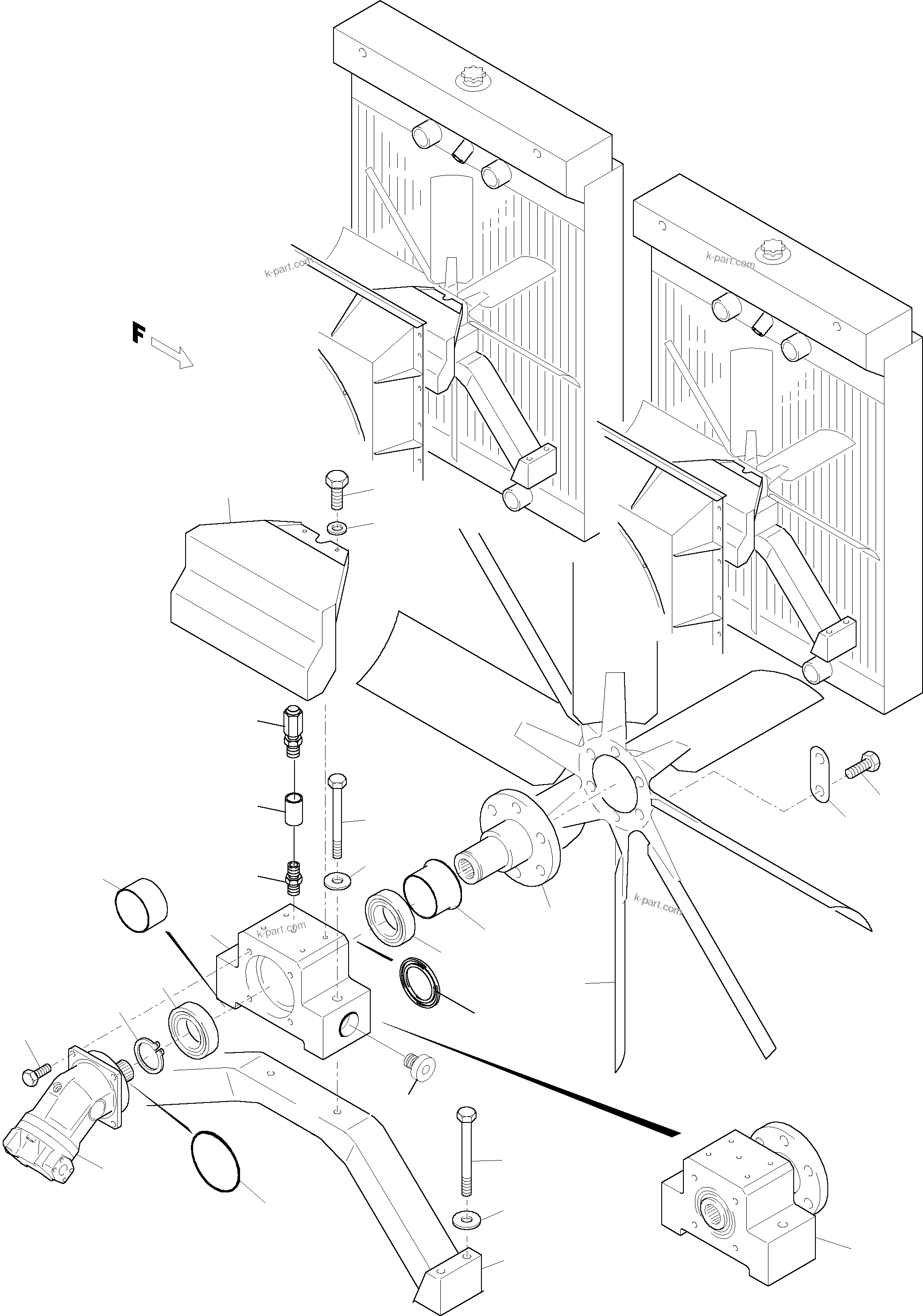 k-part.com
k-part.com
F
k-part.com
k-part.com