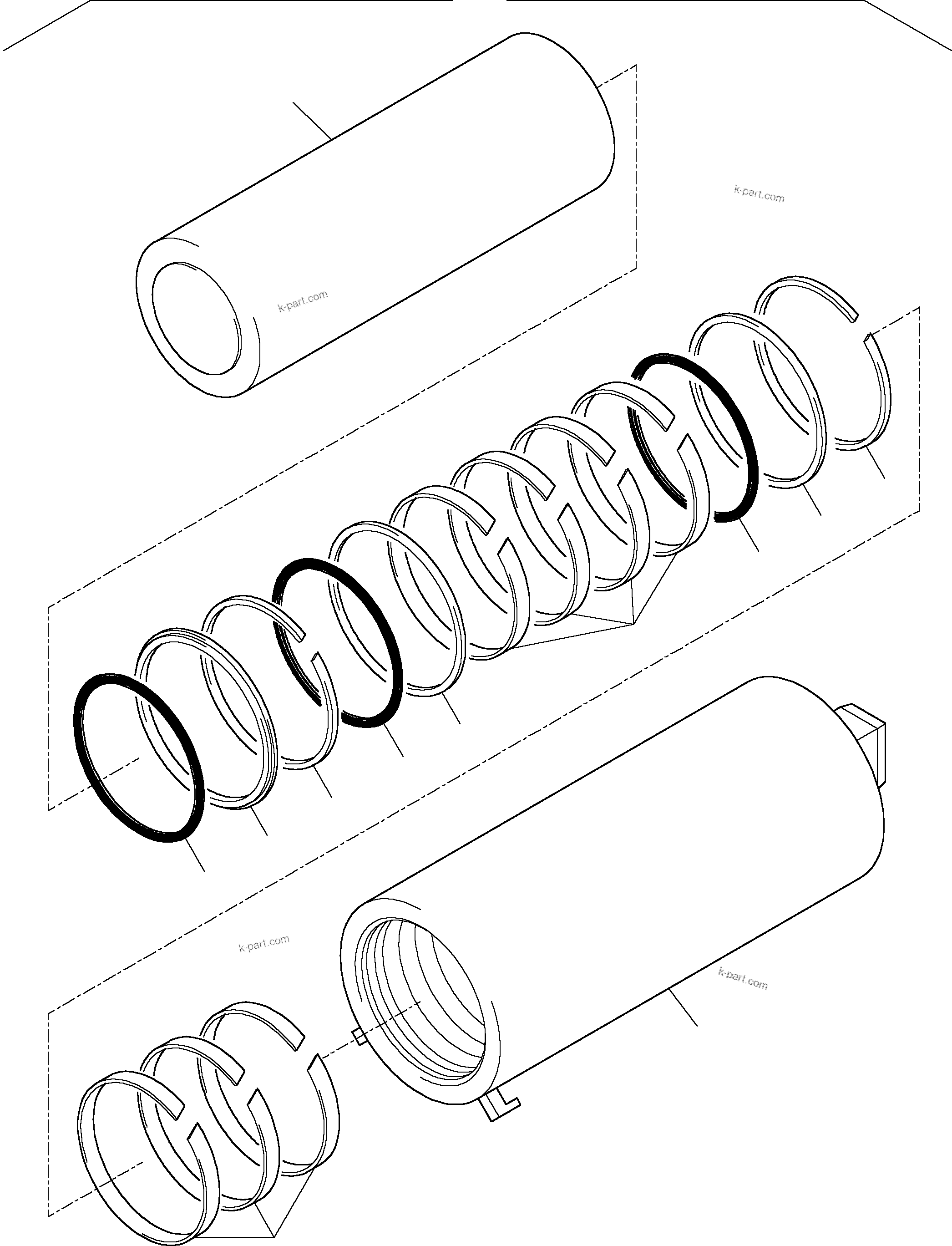 k-part.com

k-part.com

k-part.com

k-part.com