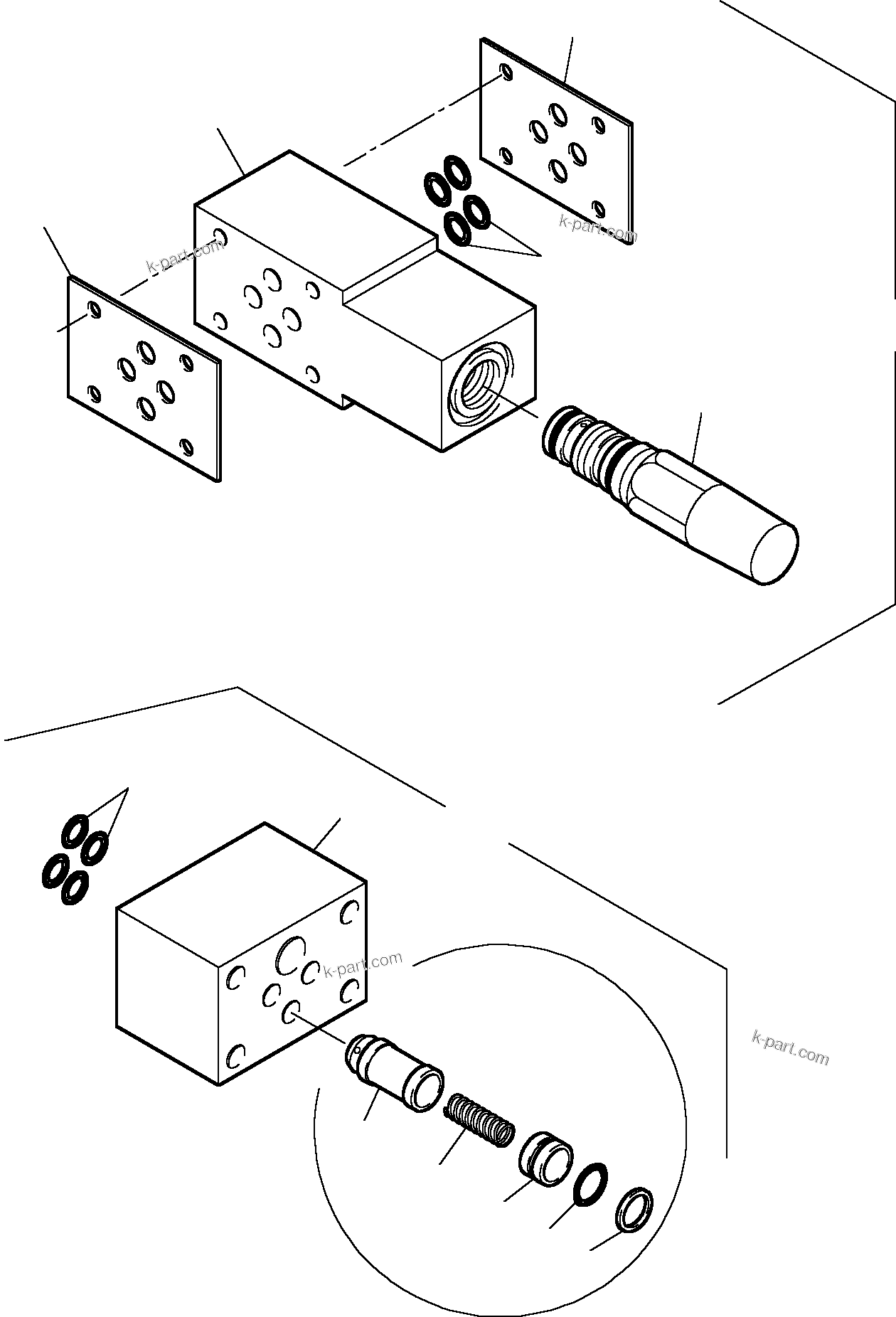 k-part.com

k-part.com

k-part.com

k-part.com