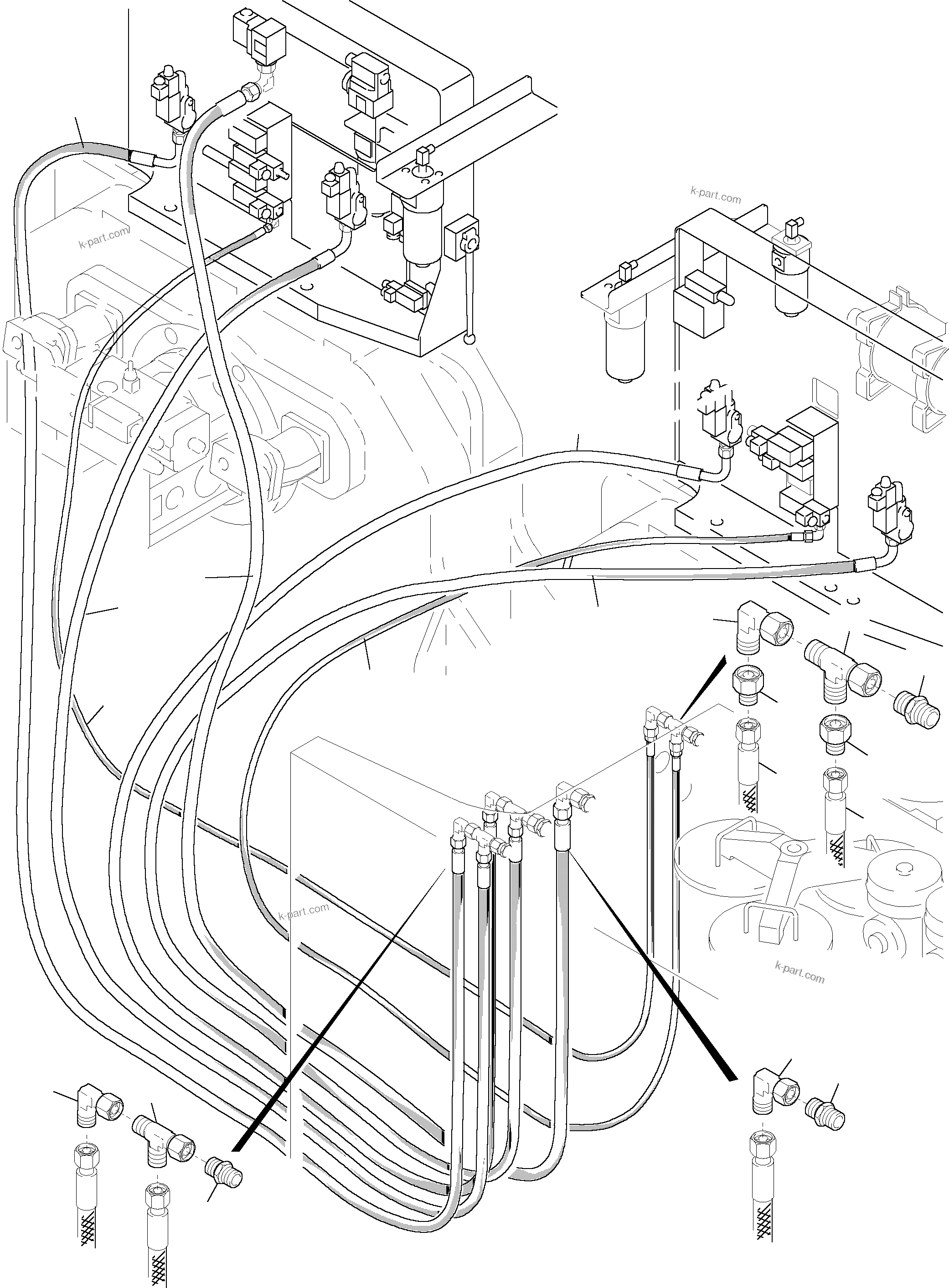 k-part.com
k-part.com
k-part.com
k-part.com