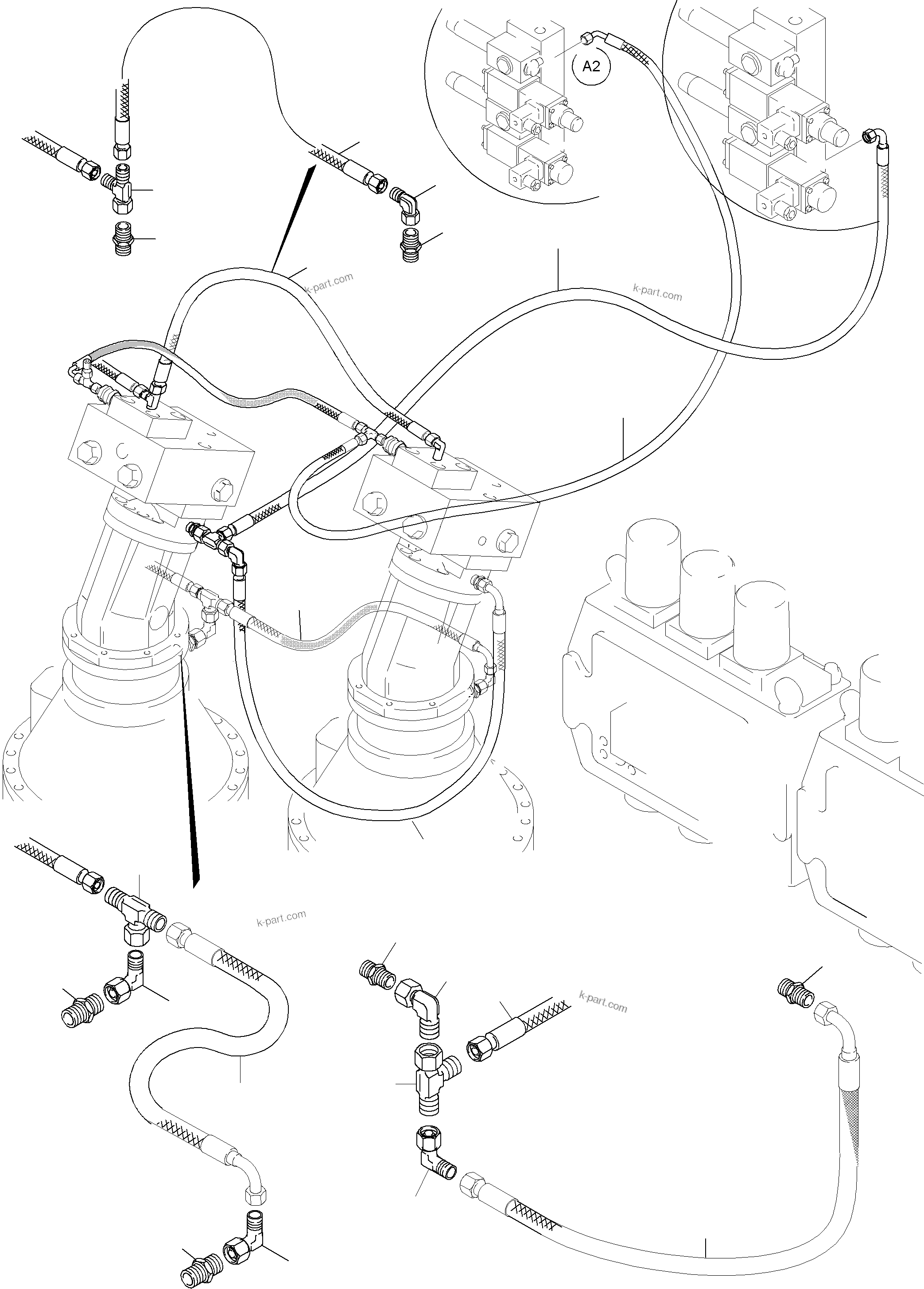 A2

k-part.com

k-part.com

k-part.com

k-part.com