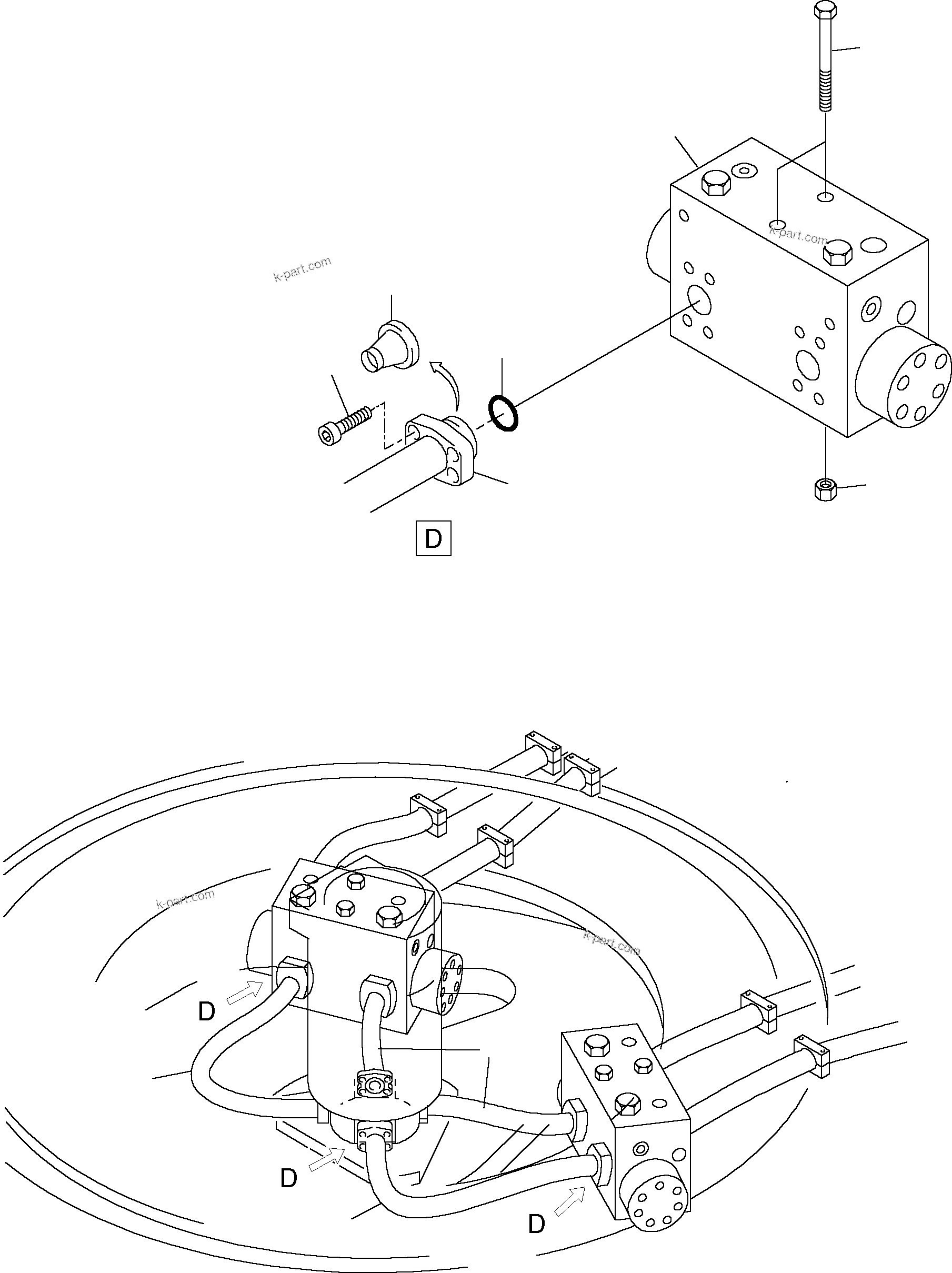 k-part.com

k-part.com

D

k-part.com

k-part.com

D

D

D