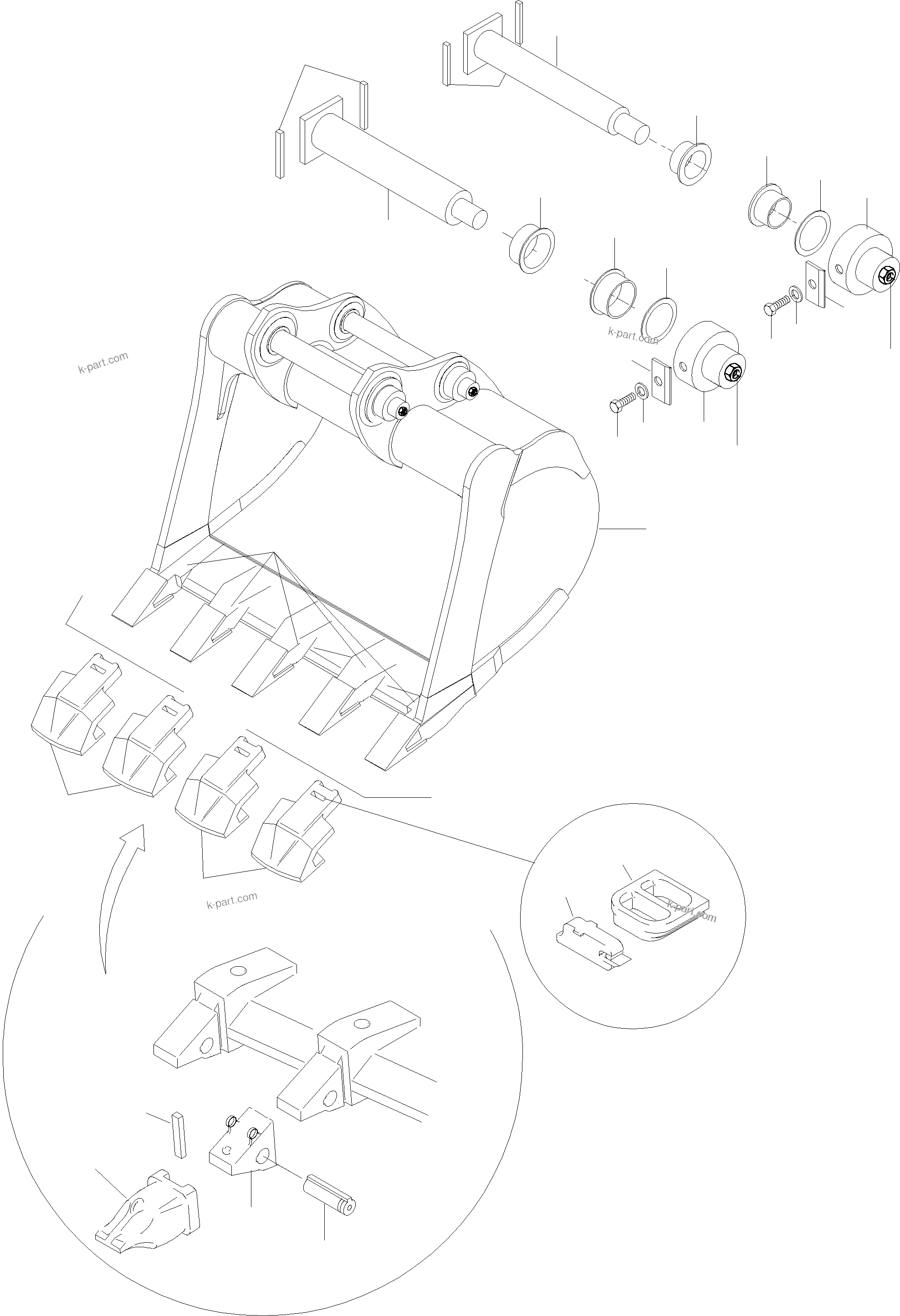 k-part.com

k-part.com

k-part.com

k-part.com