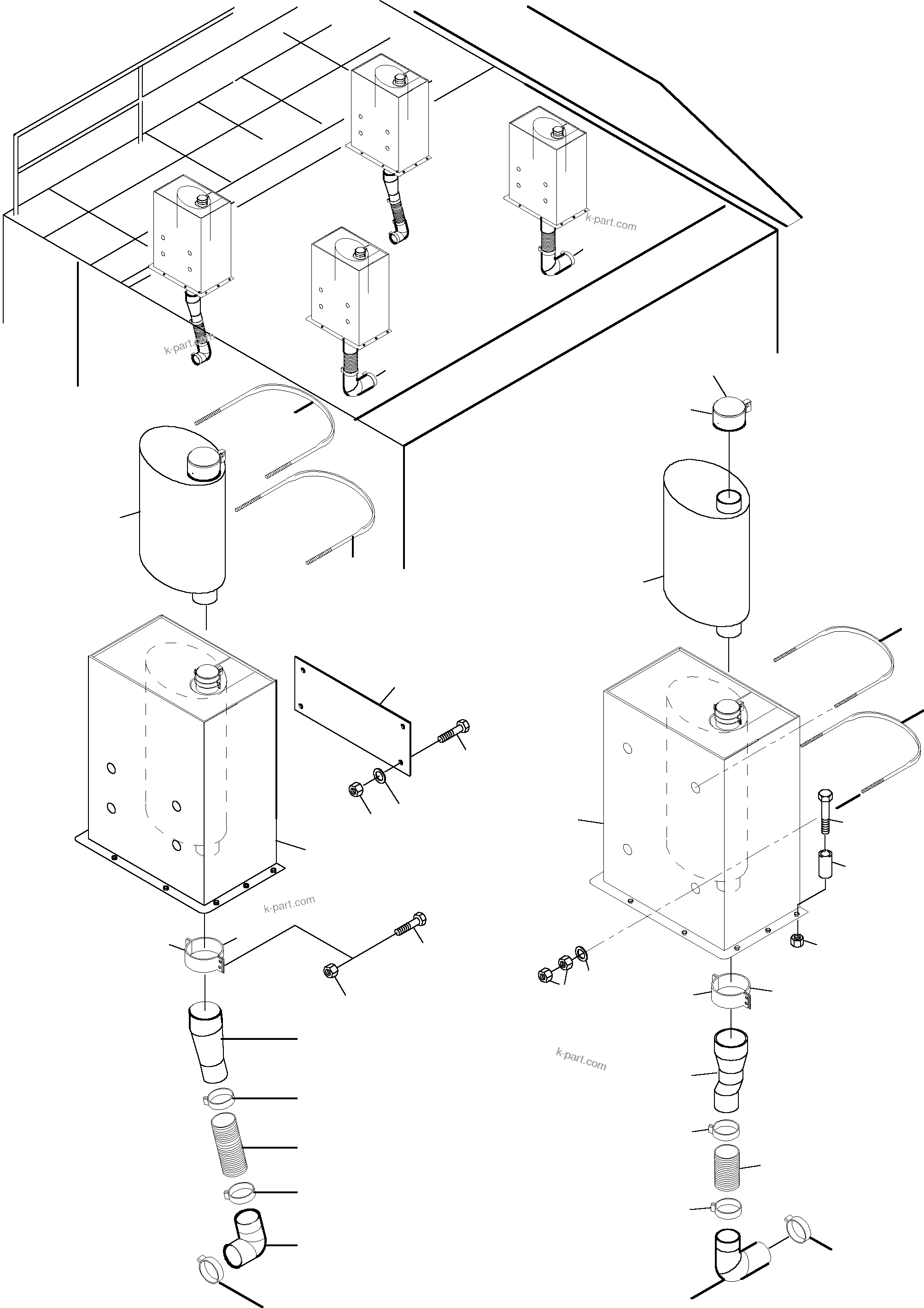 k-part.com

k-part.com

k-part.com

k-part.com