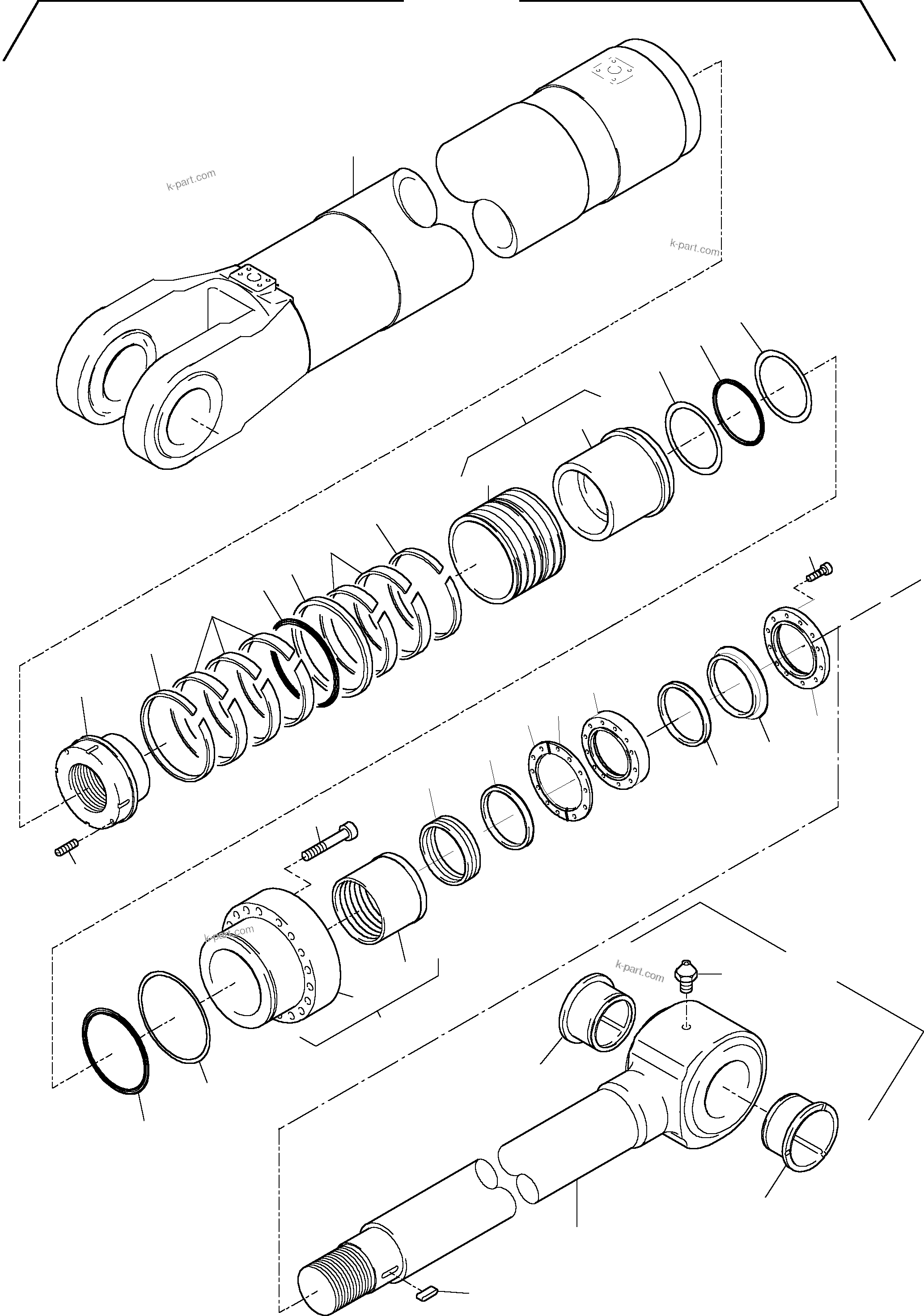 k-part.com

k-part.com

k-part.com

k-part.com