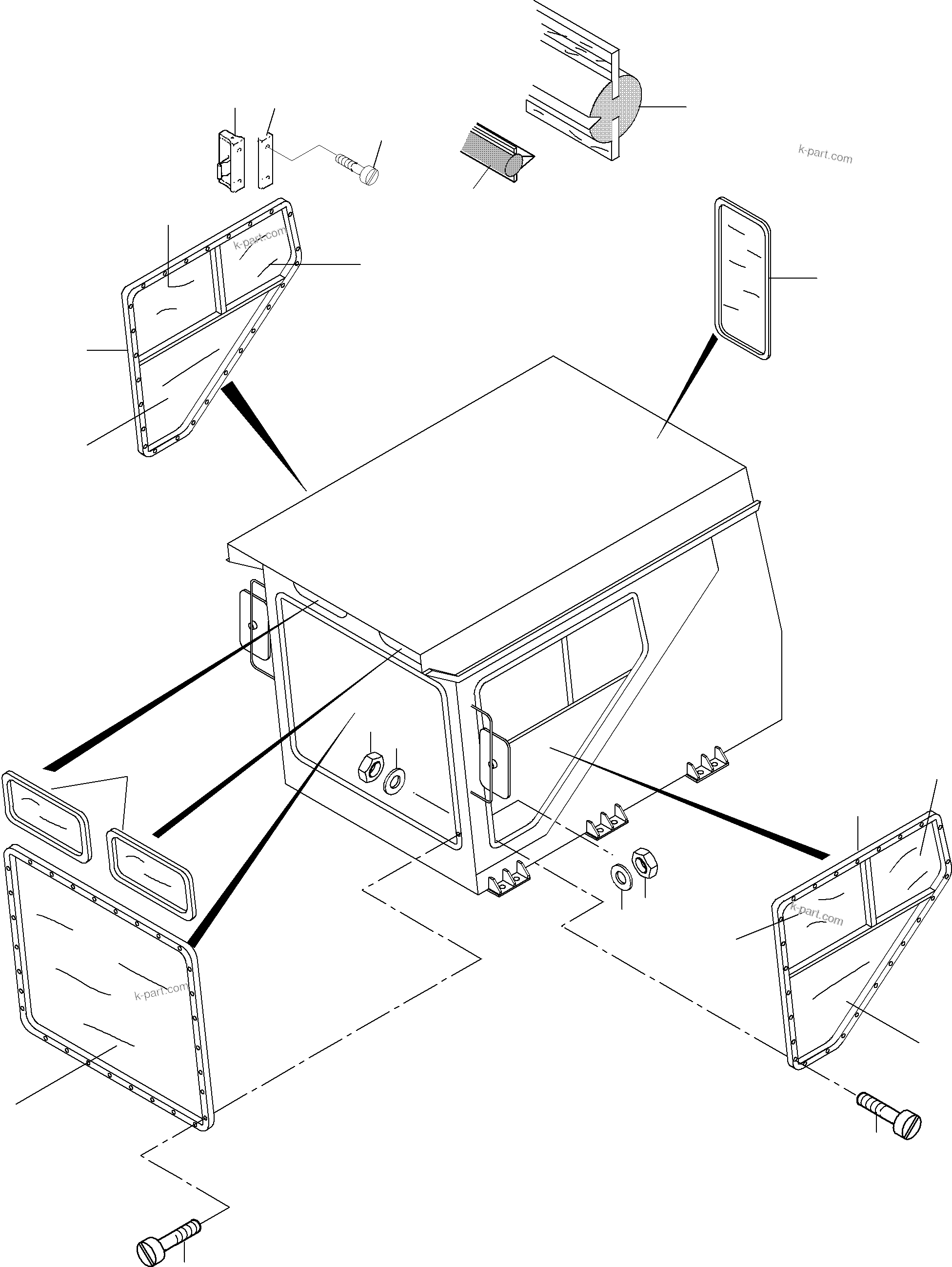 k-part.com

k-part.com

k-part.com

k-part.com