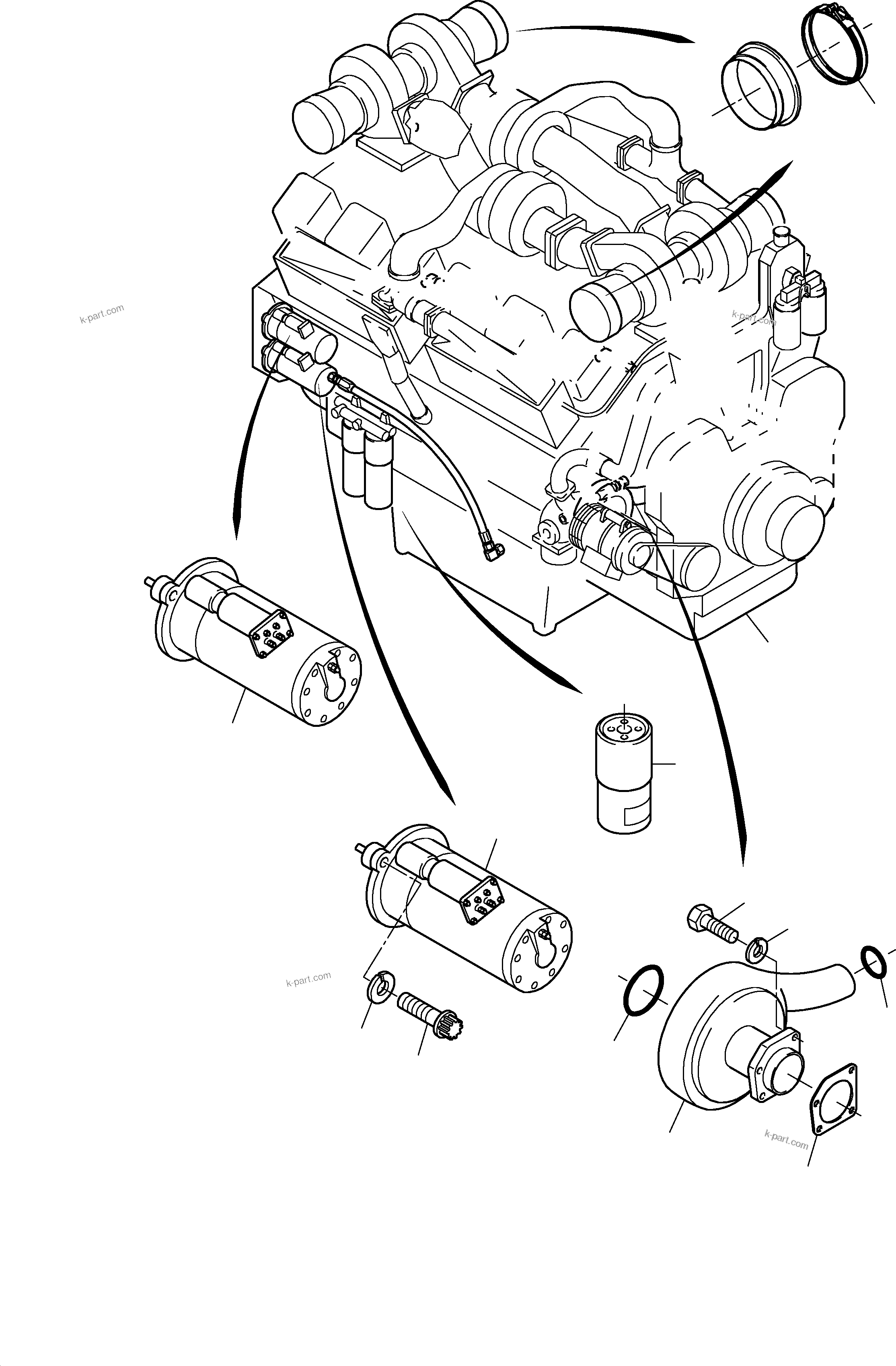 k-part.com

k-part.com

k-part.com

k-part.com