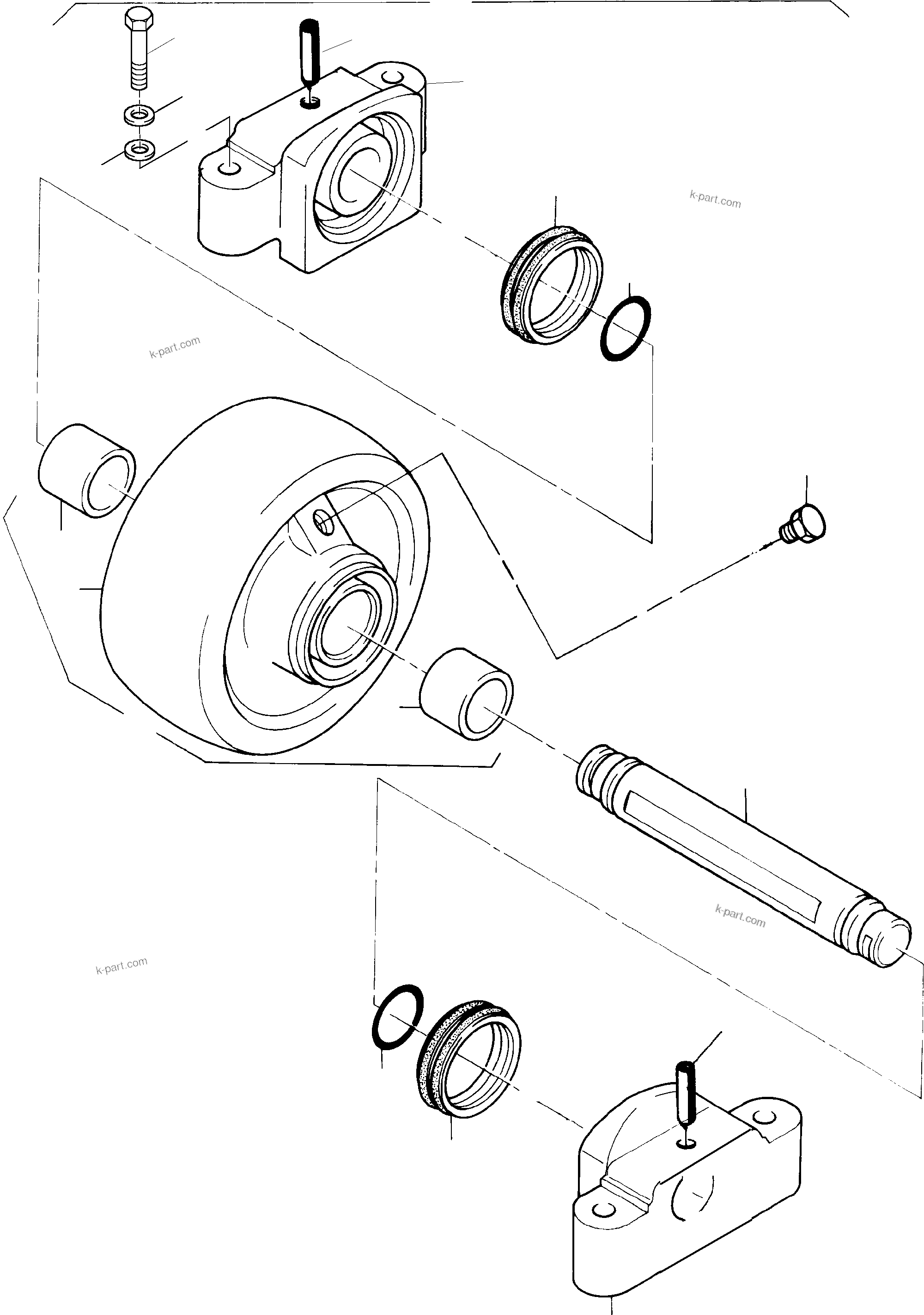 k-part.com

k-part.com

k-part.com

k-part.com