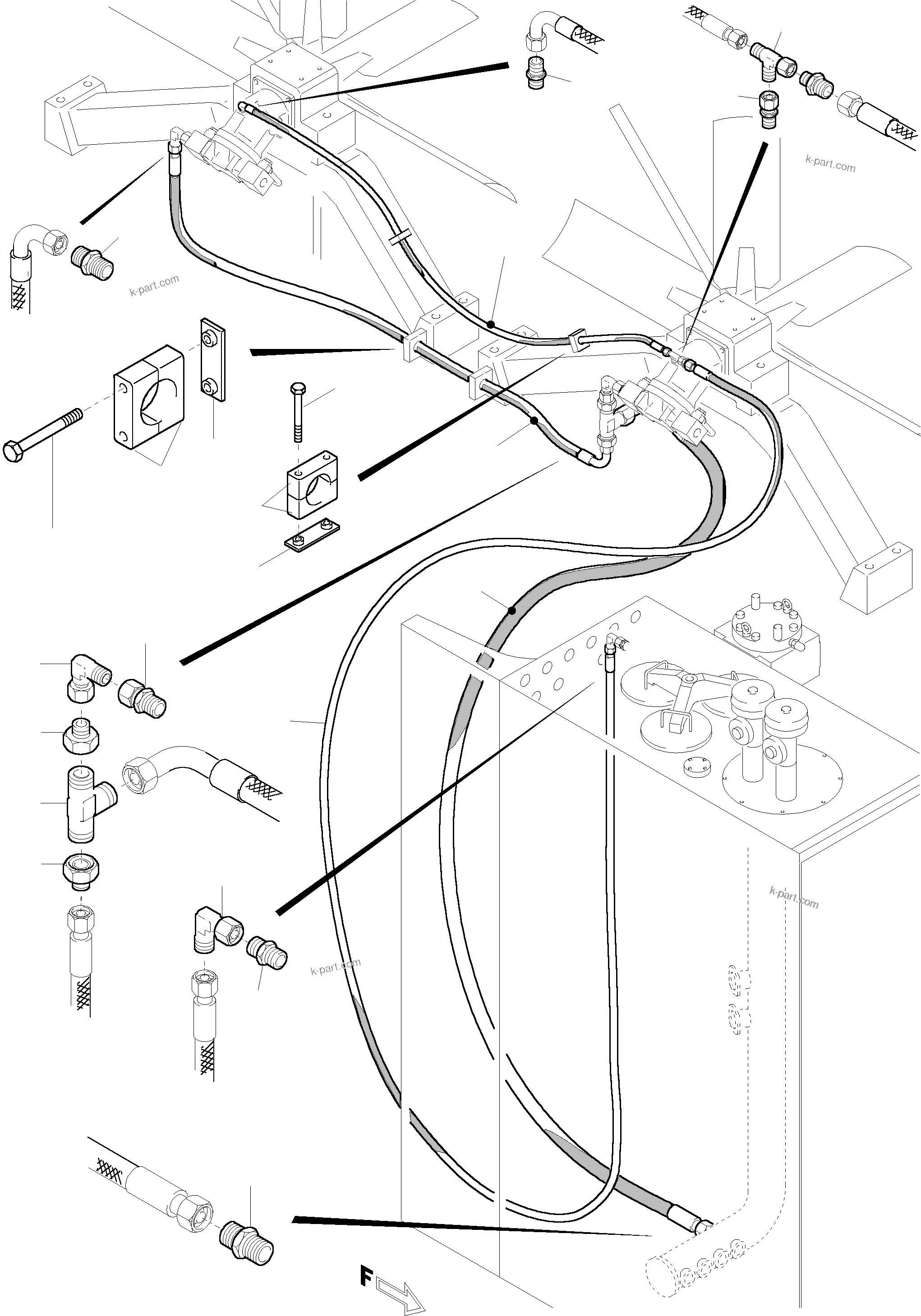 k-part.com

k-part.com

k-part.com

k-part.com

F