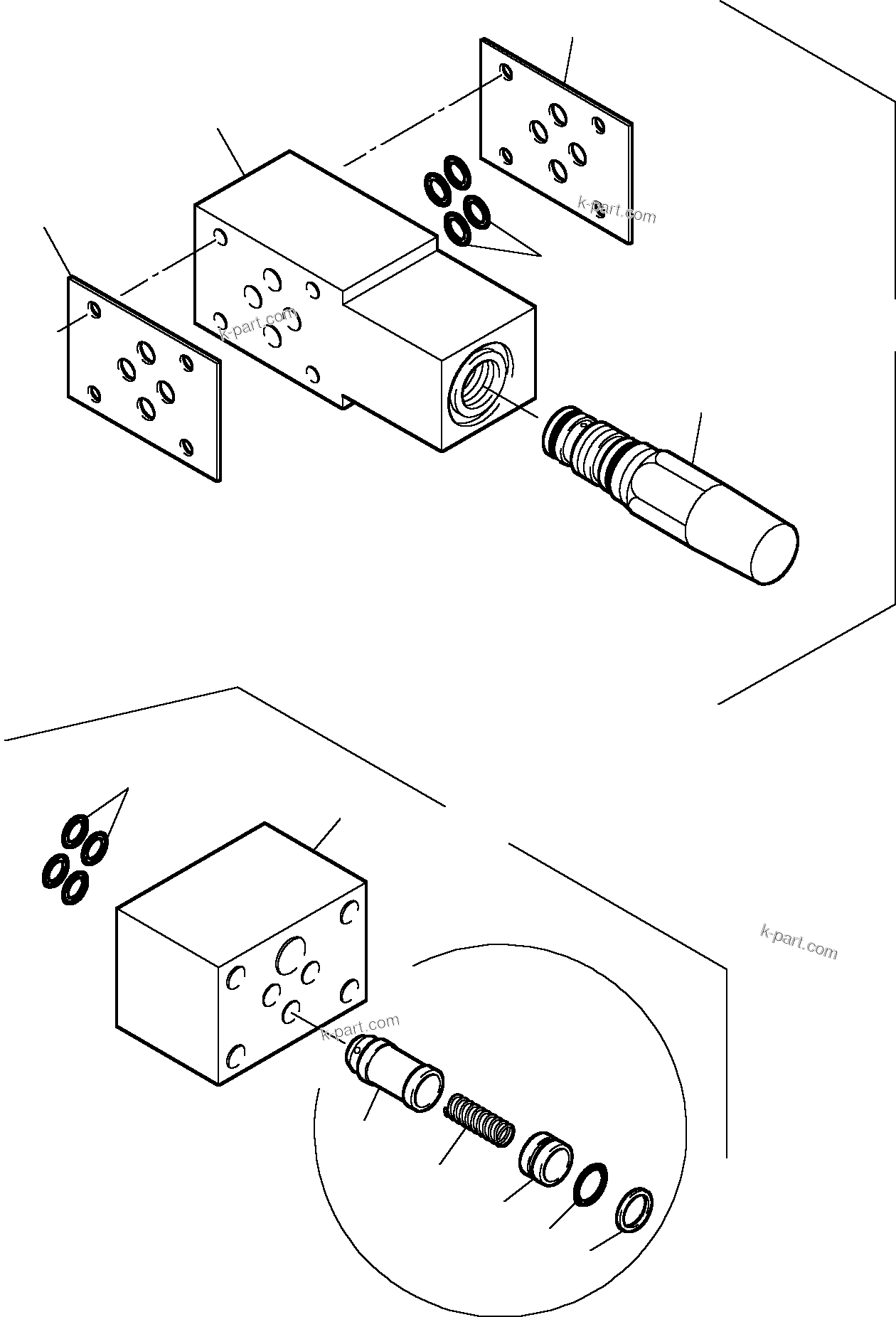 k-part.com

k-part.com

k-part.com

k-part.com