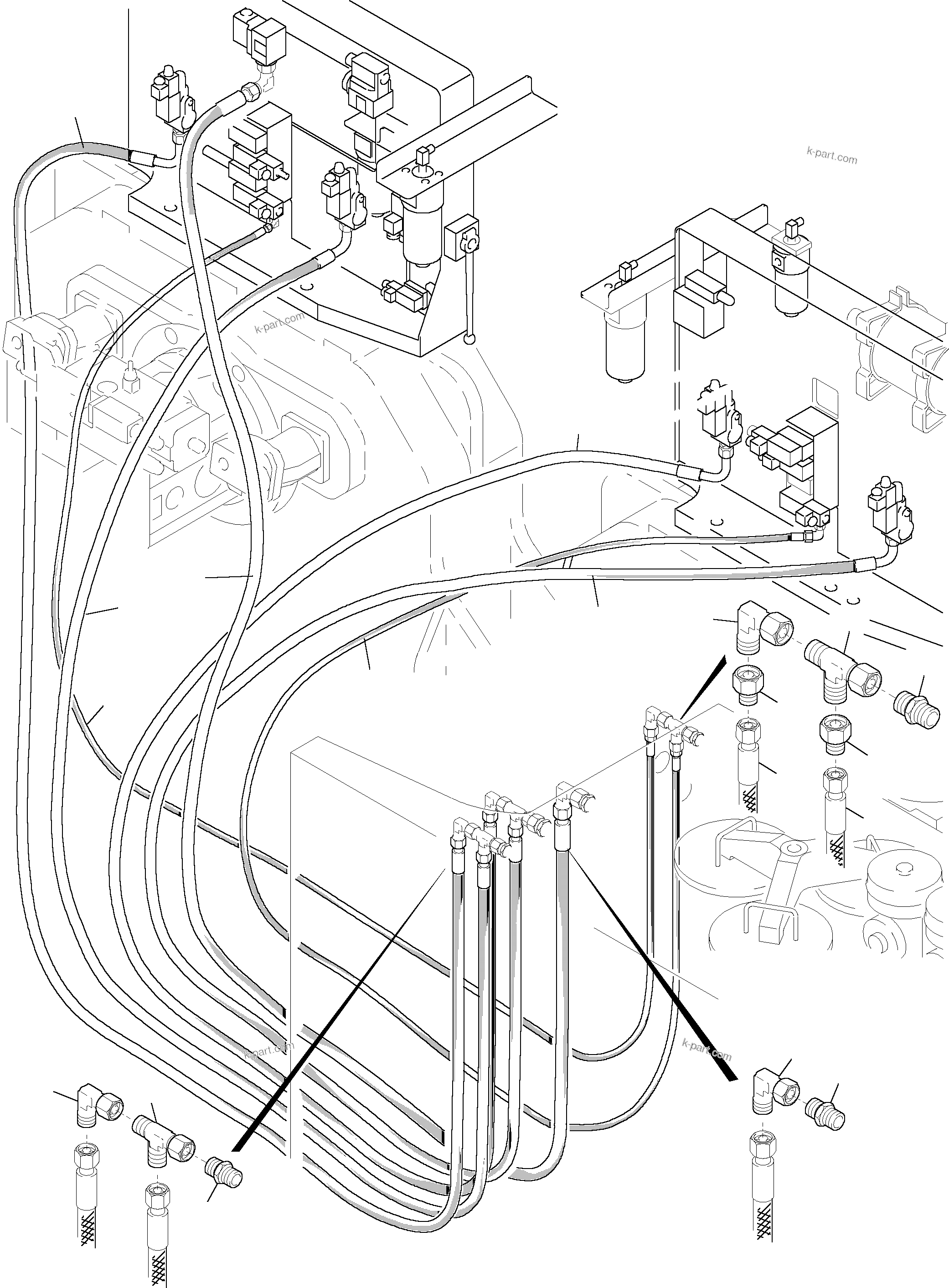 k-part.com

k-part.com

k-part.com

k-part.com