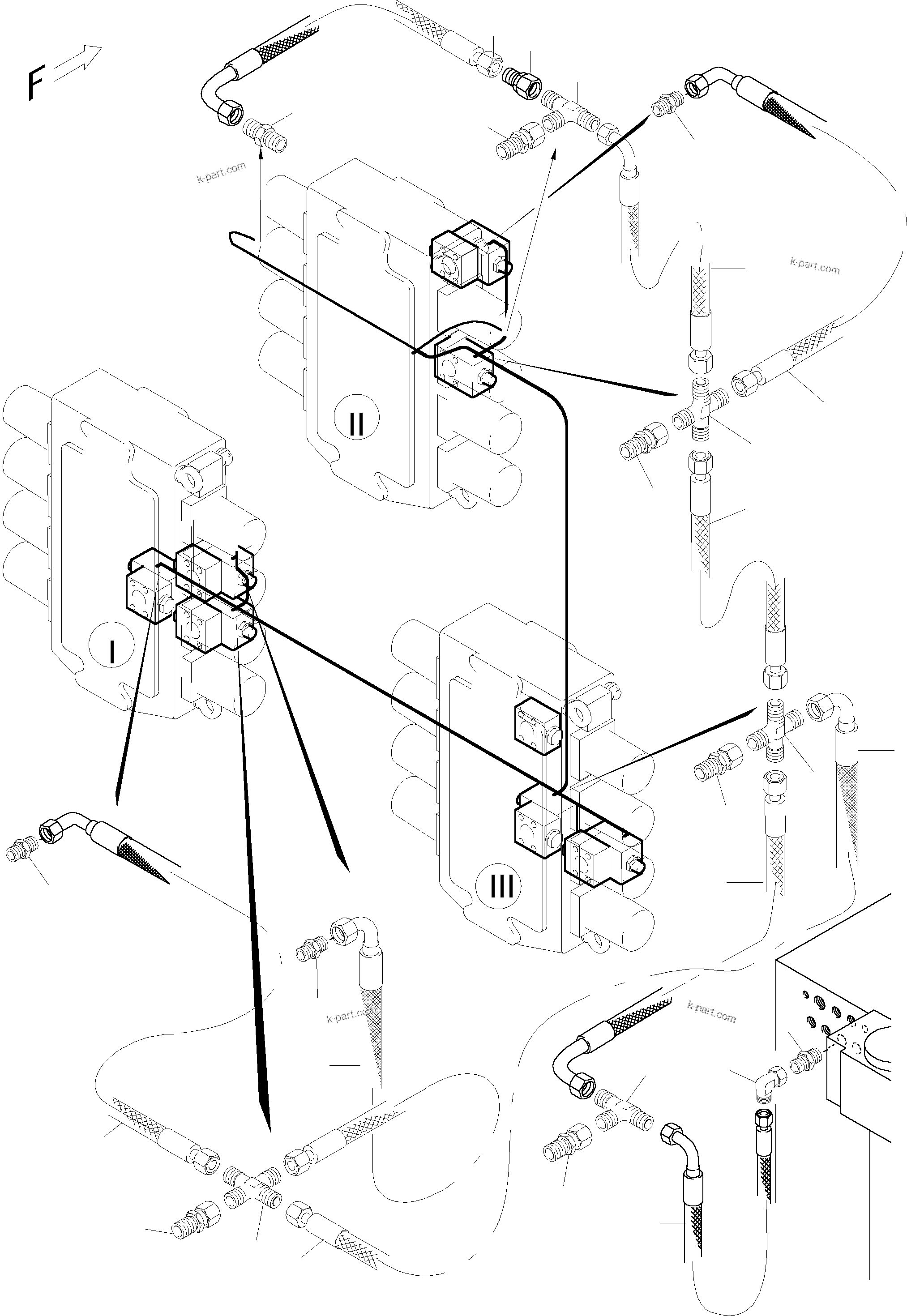 F

k-part.com

k-part.com

II

I

III

k-part.com

k-part.com