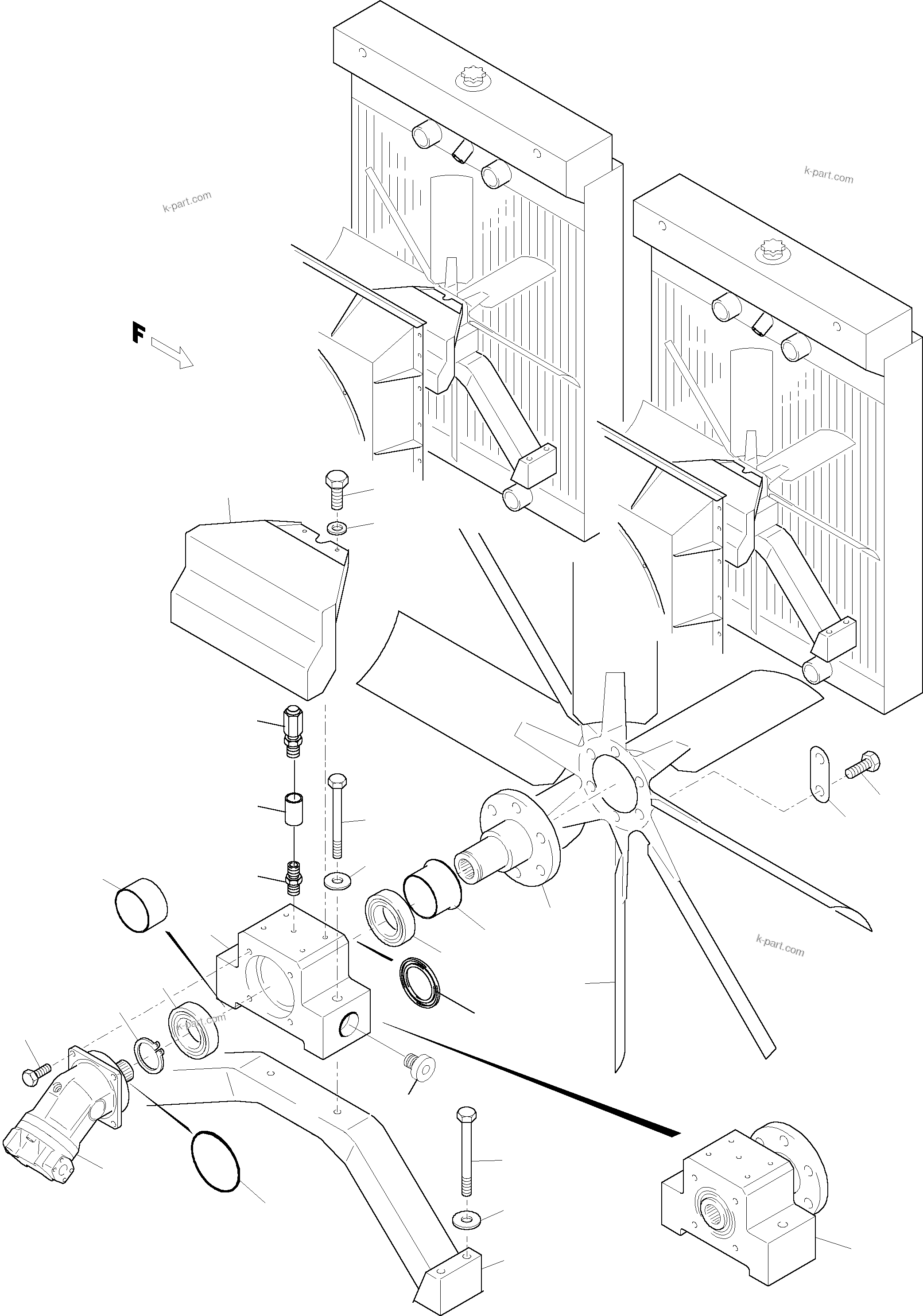 k-part.com

k-part.com

F

k-part.com

k-part.com