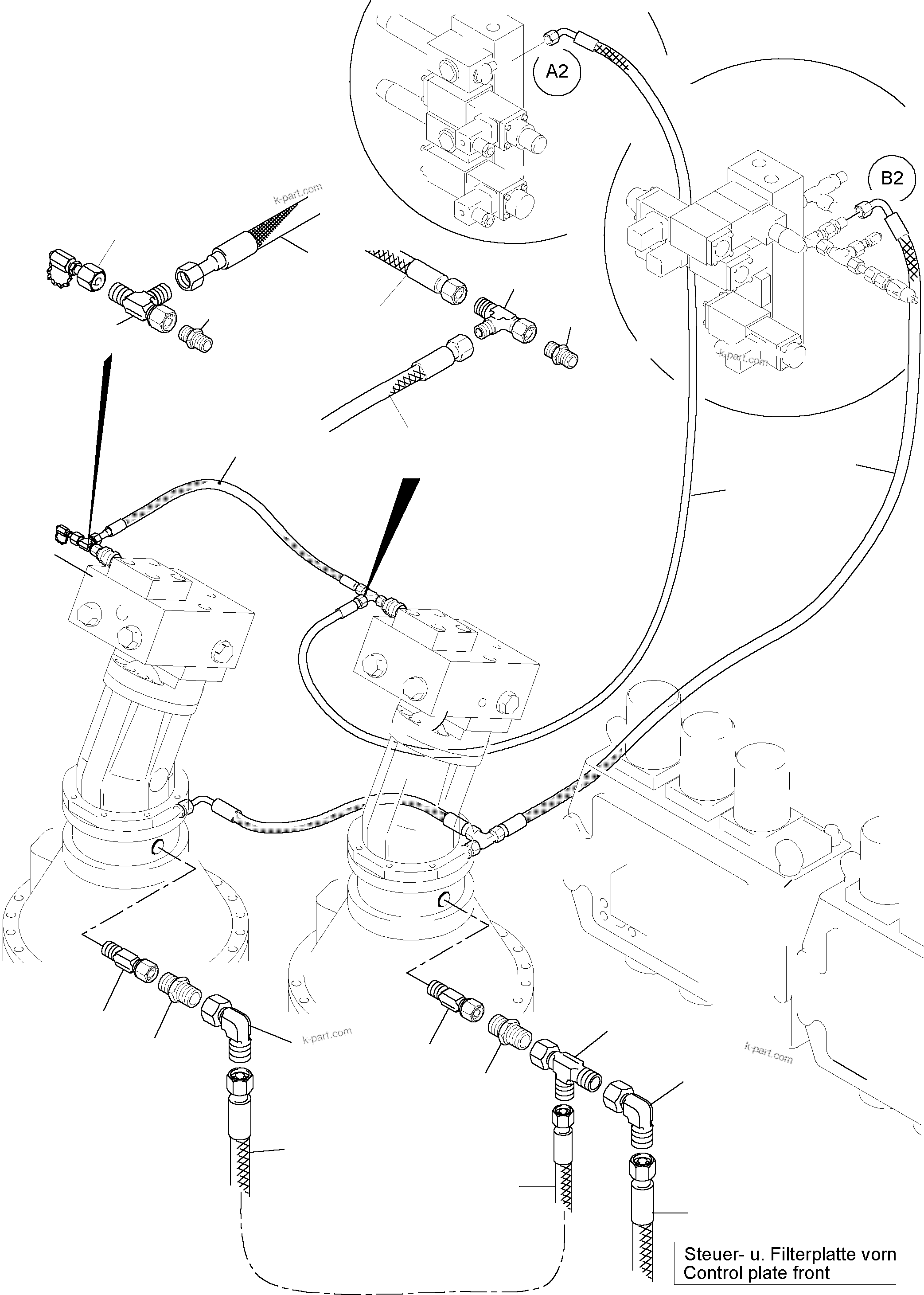 A2

B2

k-part.com

k-part.com

k-part.com

k-part.com

Steuer- u. Filterplatte vorn
Control plate front