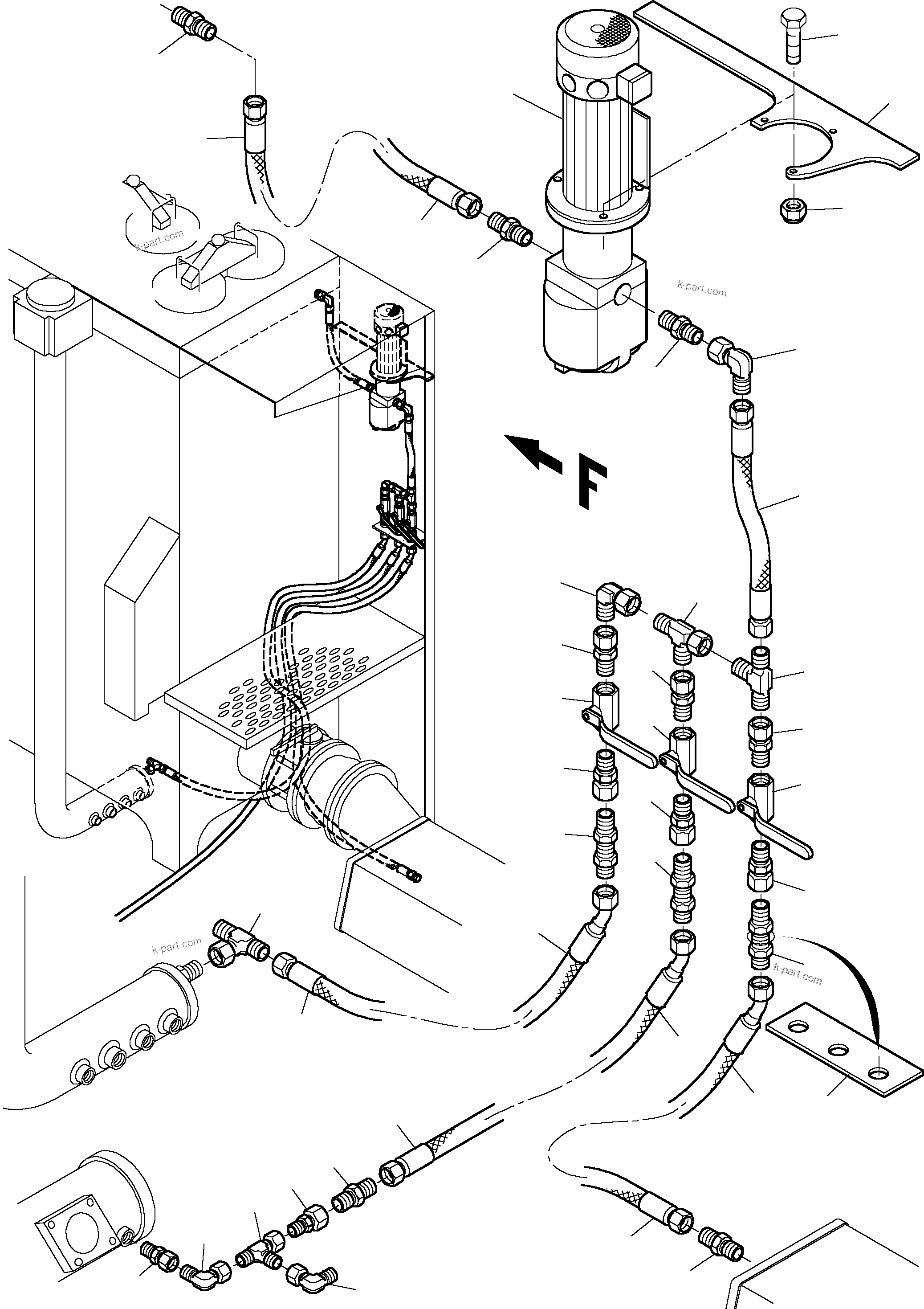 k-part.com

k-part.com

F

k-part.com

k-part.com