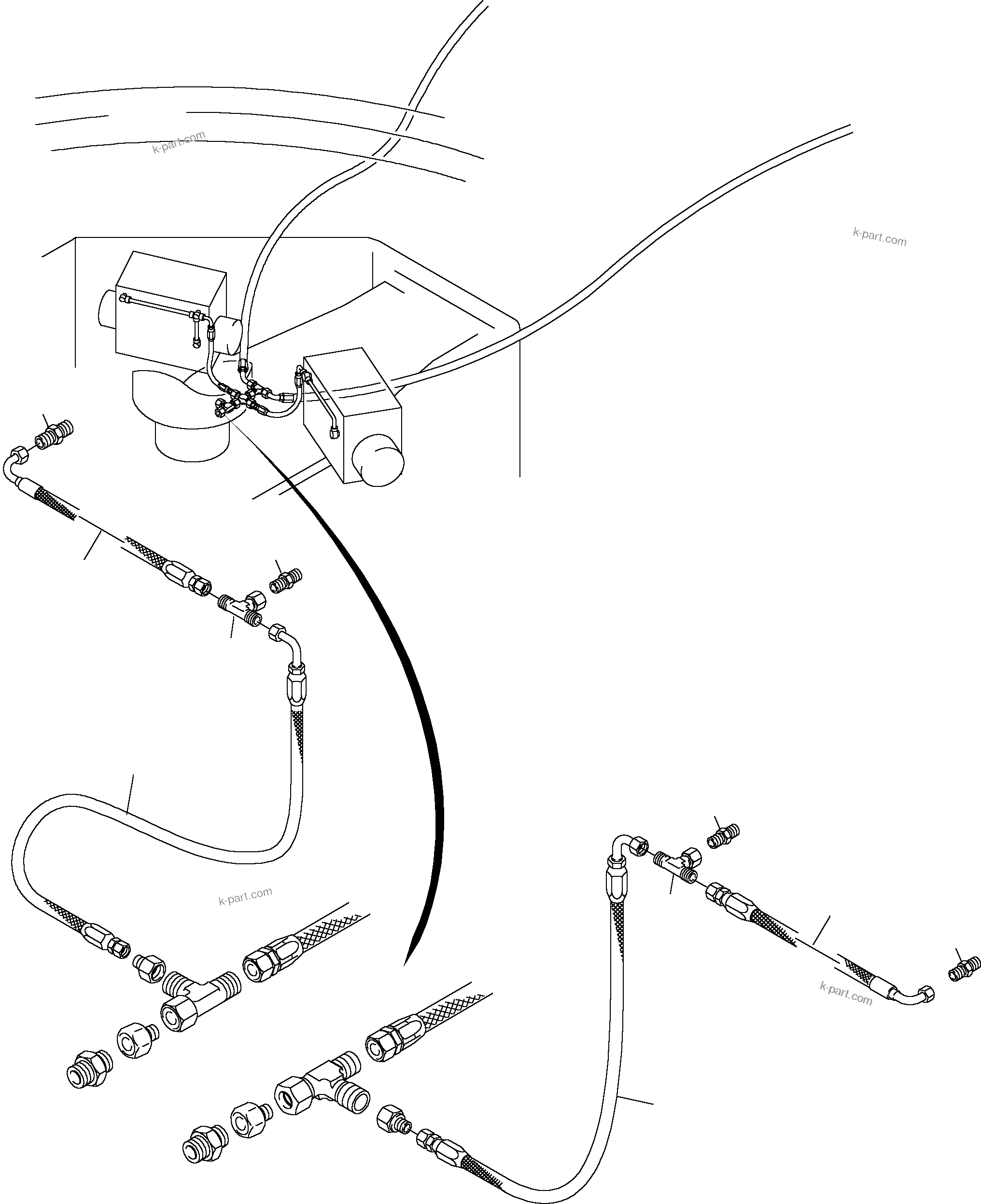 k-part.com

k-part.com

k-part.com

k-part.com