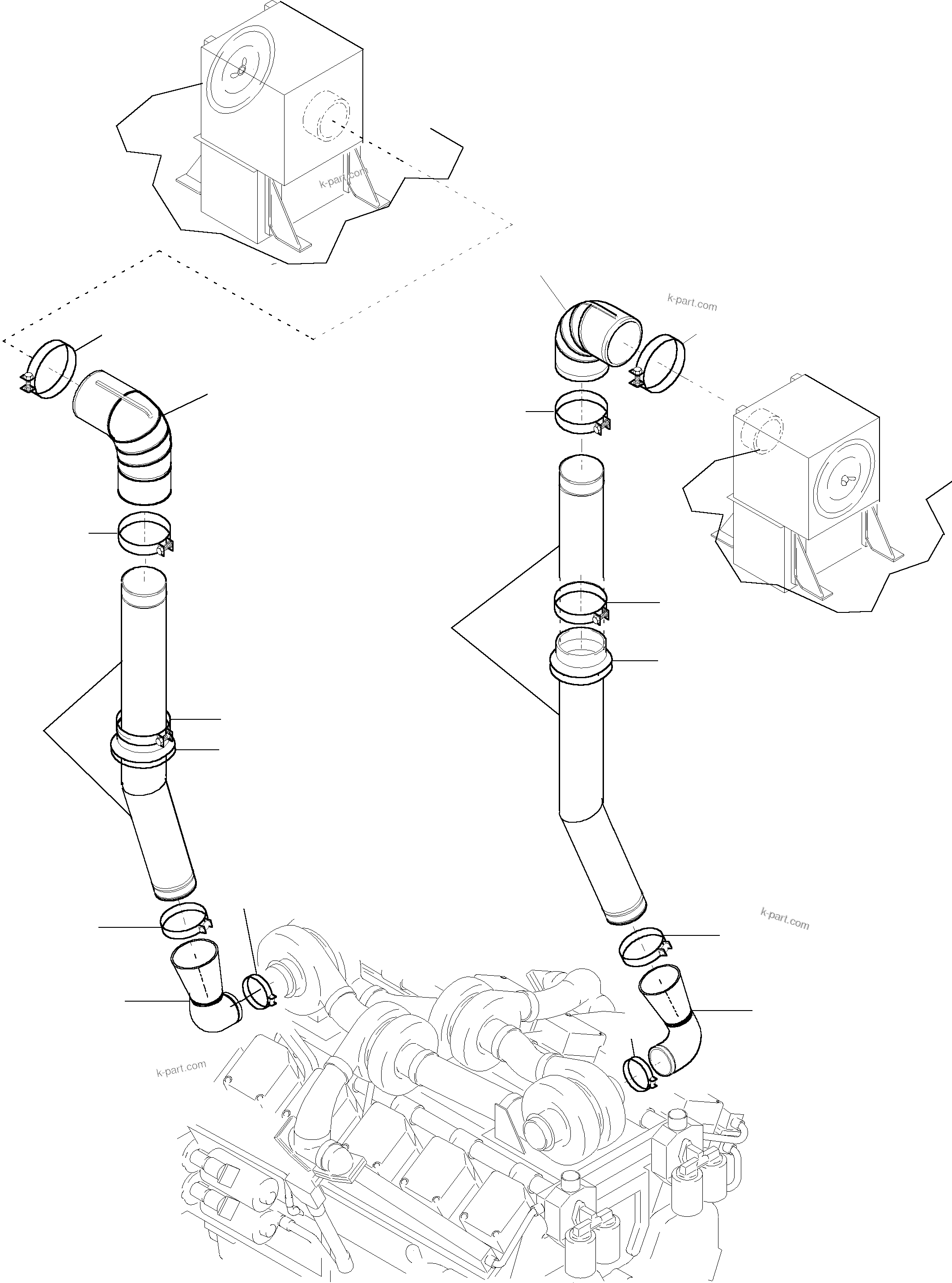 k-part.com

k-part.com

k-part.com

k-part.com