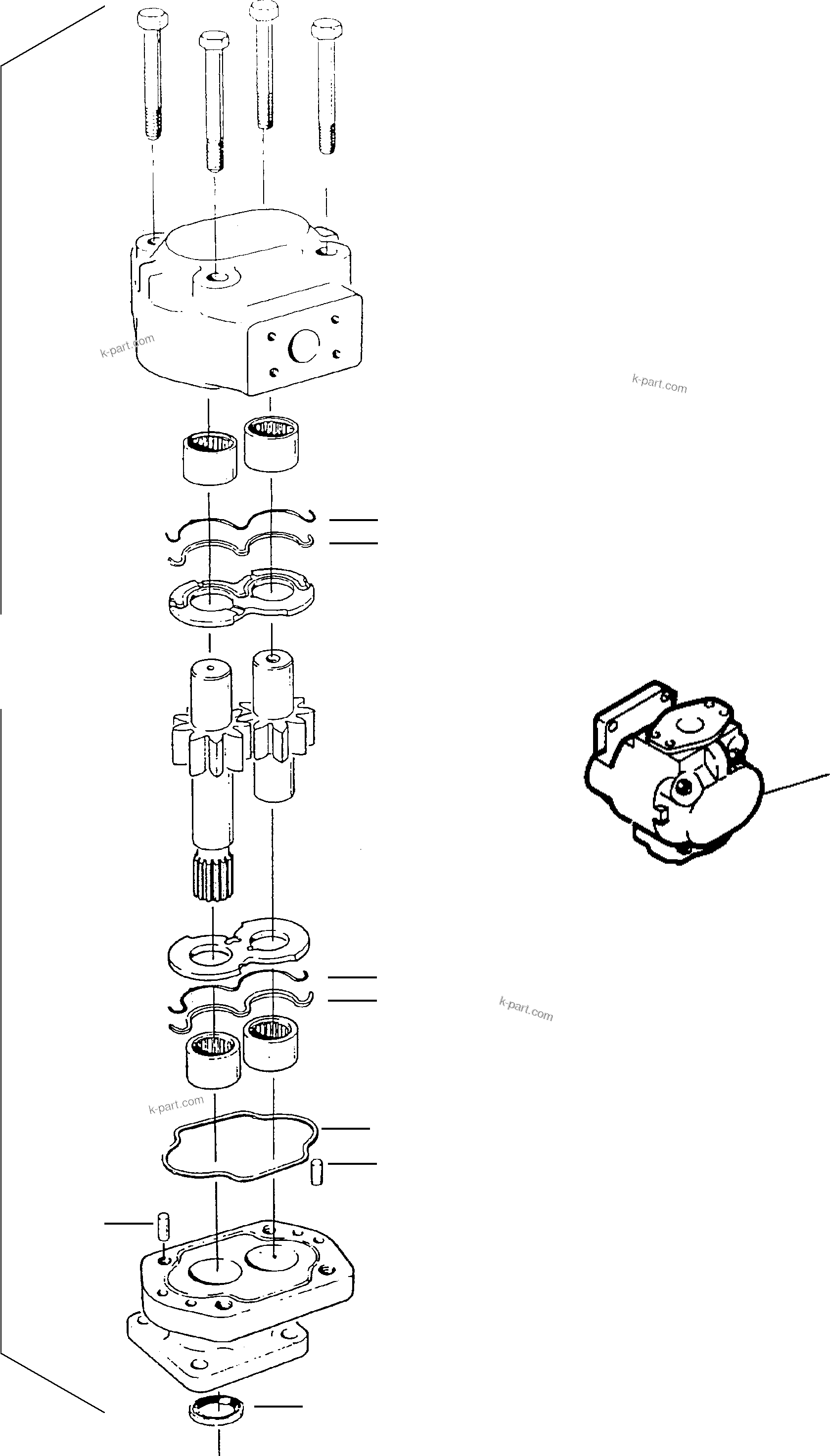 k-part.com

k-part.com

k-part.com

k-part.com