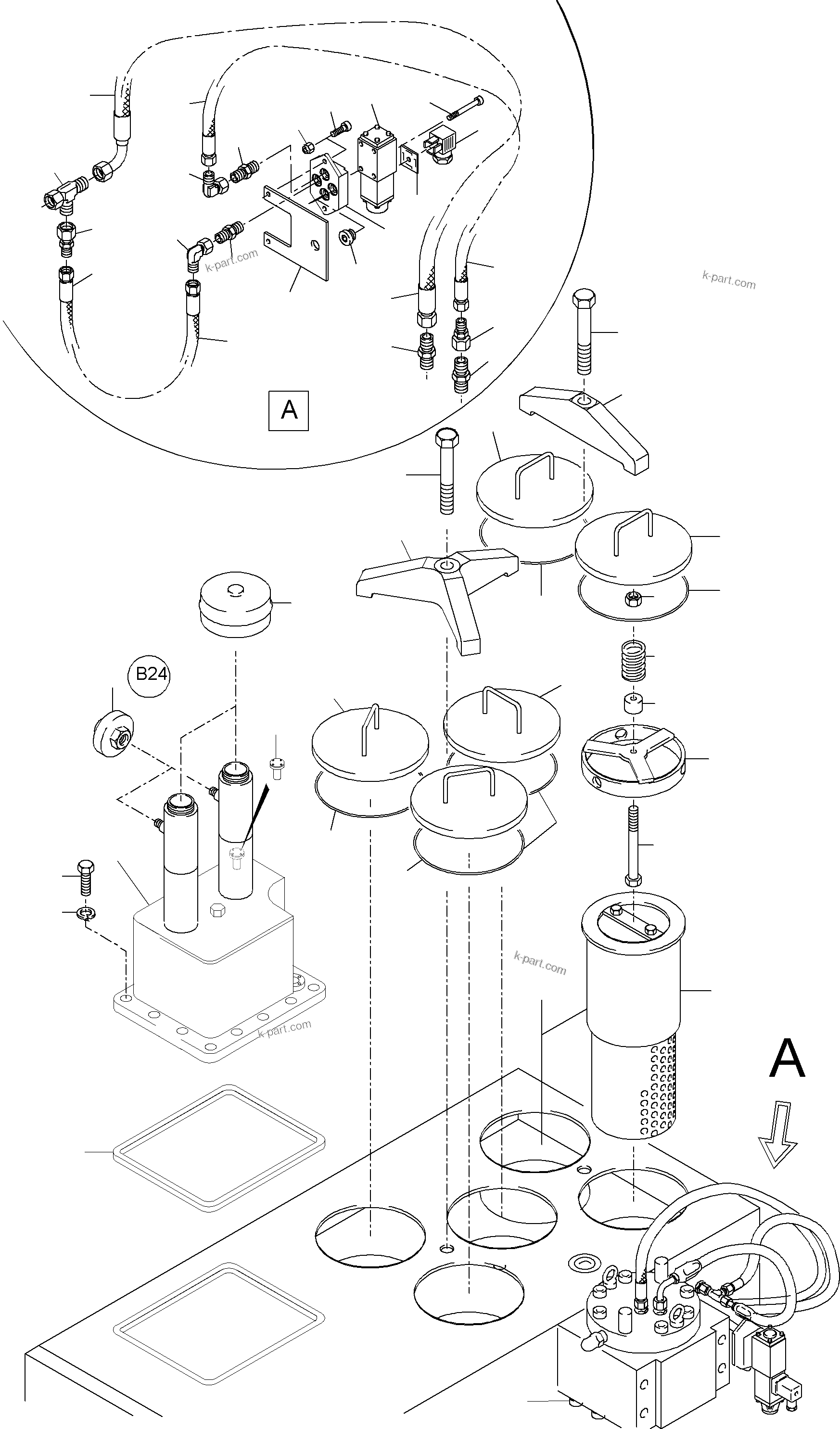 k-part.com

k-part.com

A

B24

k-part.com

k-part.com

A