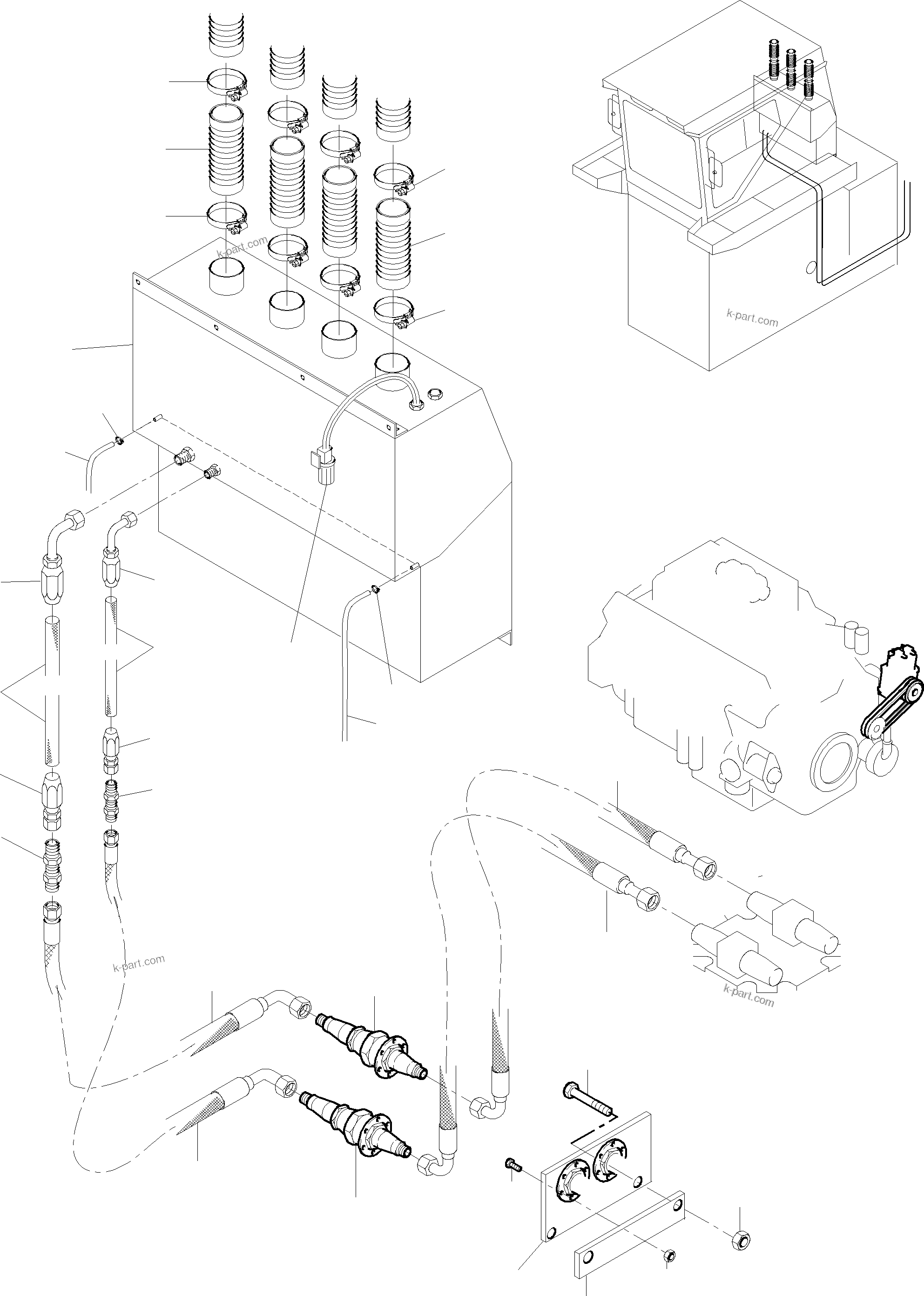 k-part.com

k-part.com

k-part.com

k-part.com