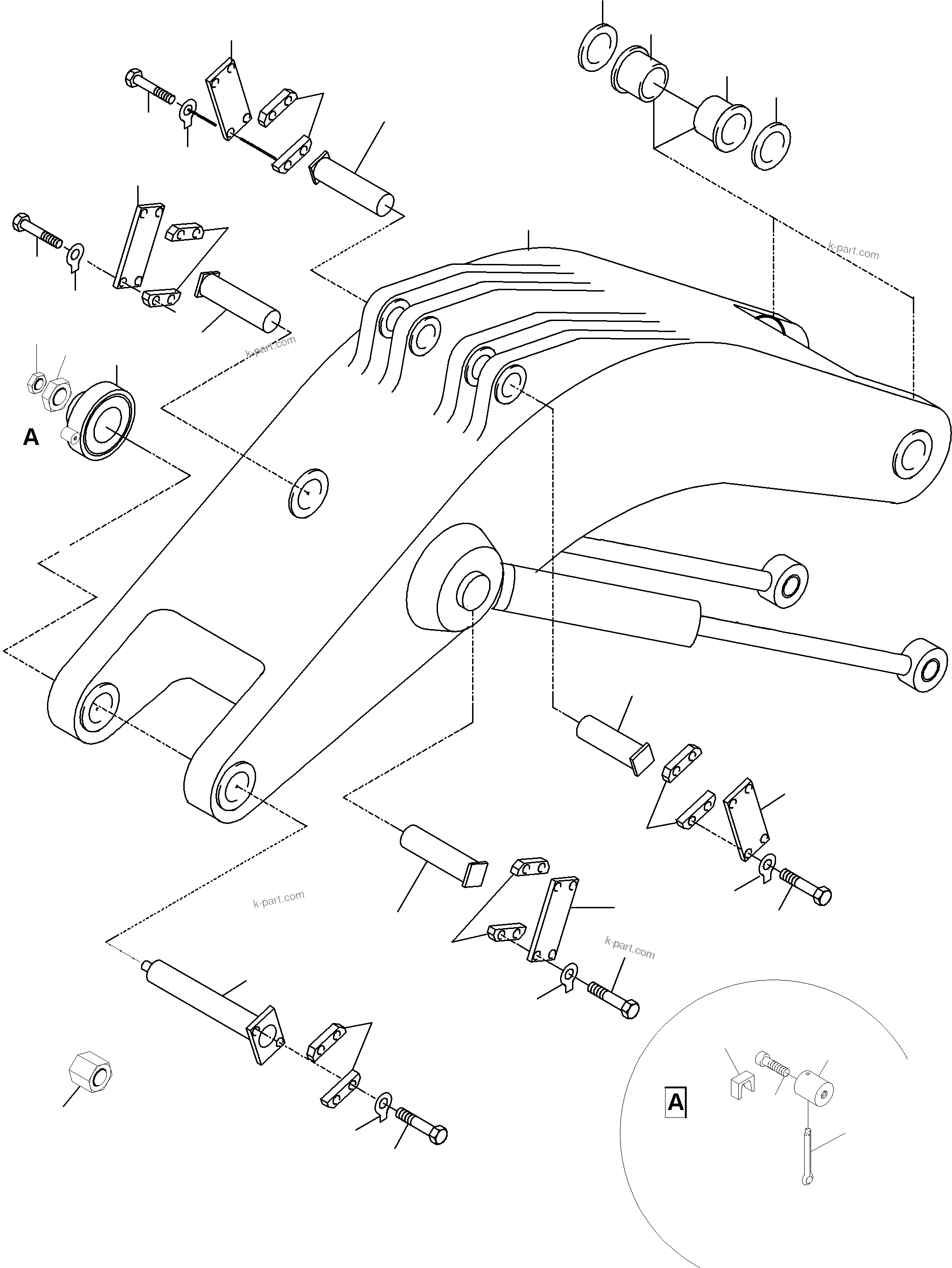 k-part.com

k-part.com

A

k-part.com

k-part.com

A