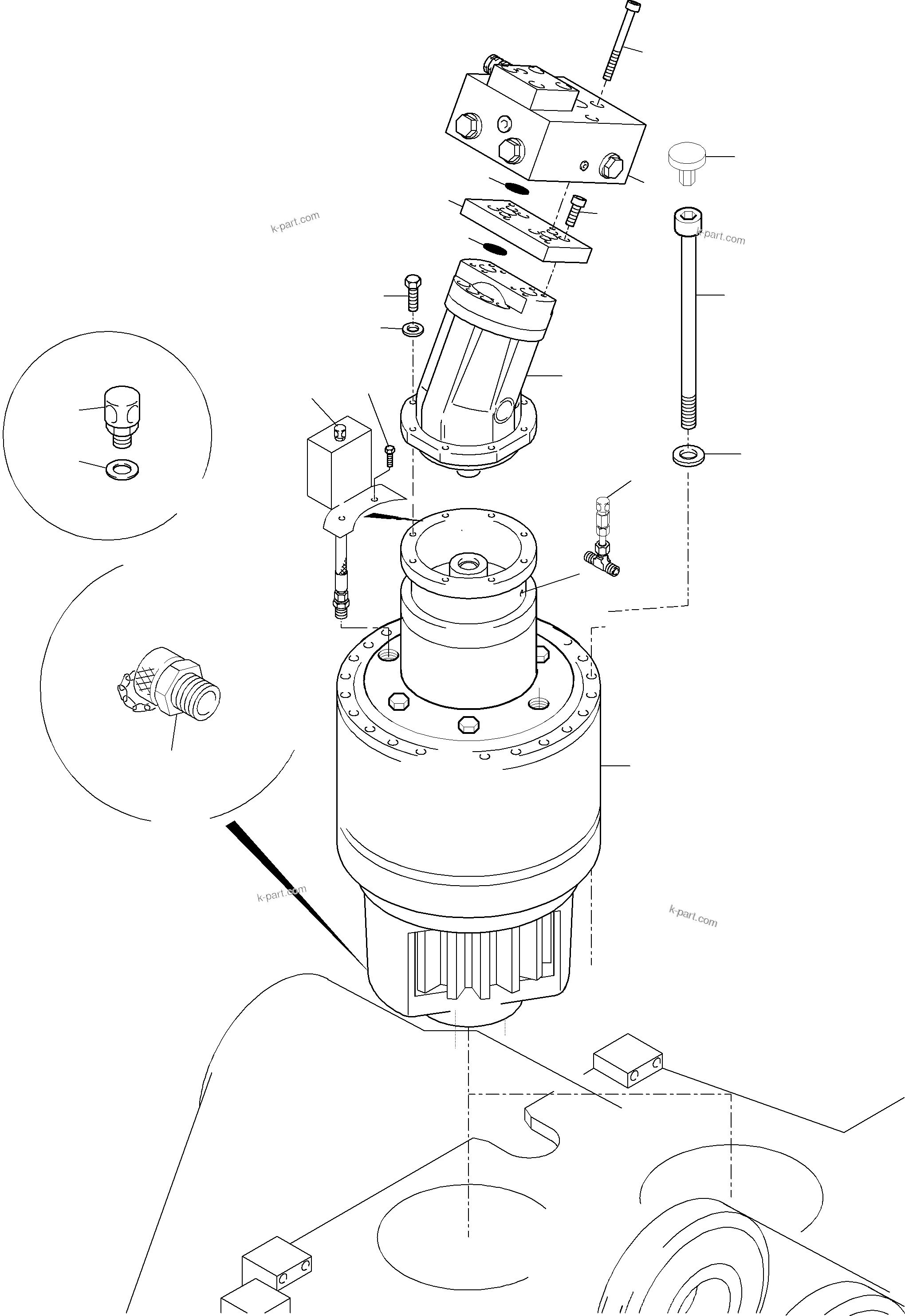 k-part.com

k-part.com

k-part.com

k-part.com