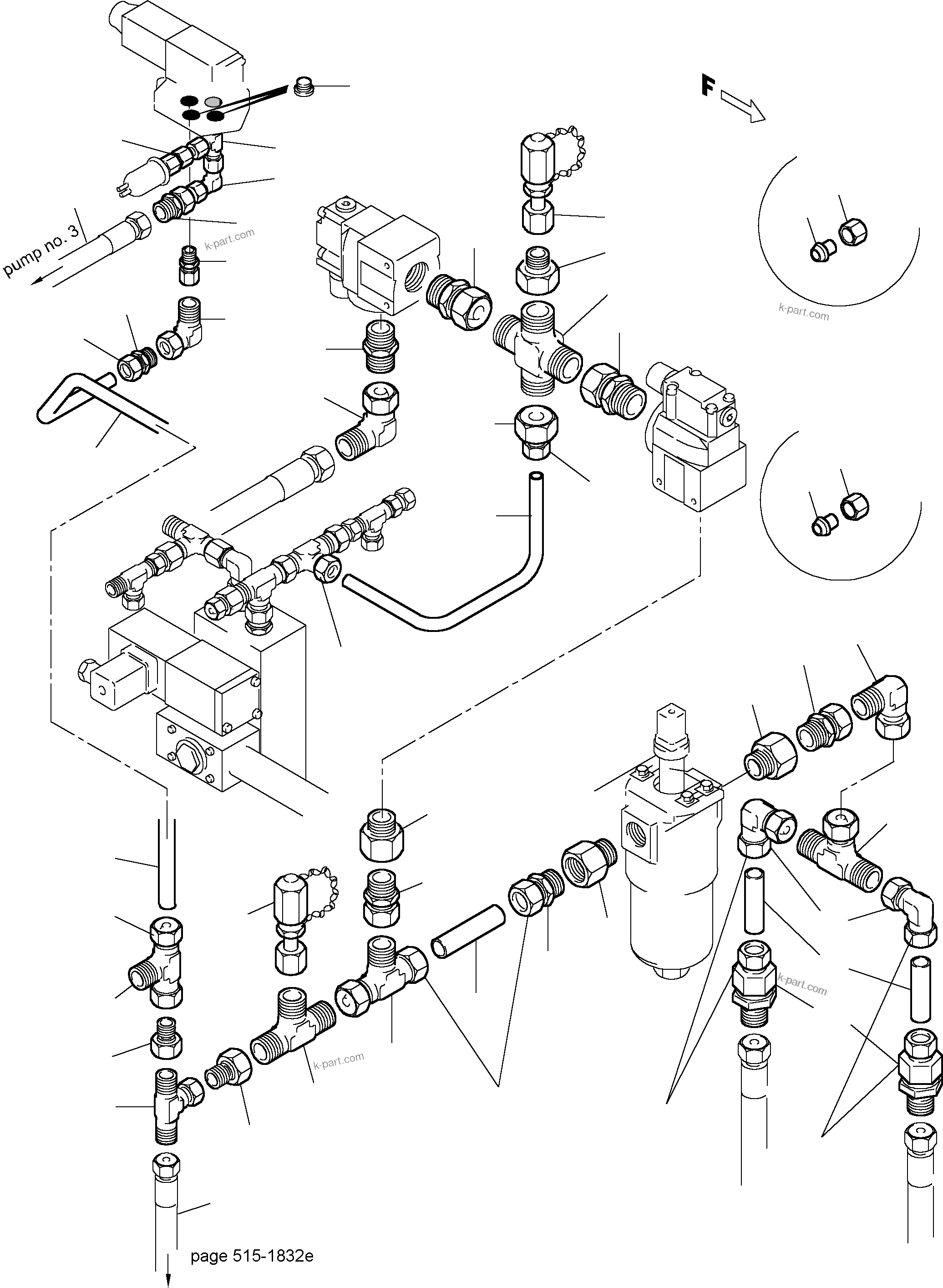 F

pump no. 3

k-part.com

k-part.com

k-part.com

k-part.com

page 515-1832e