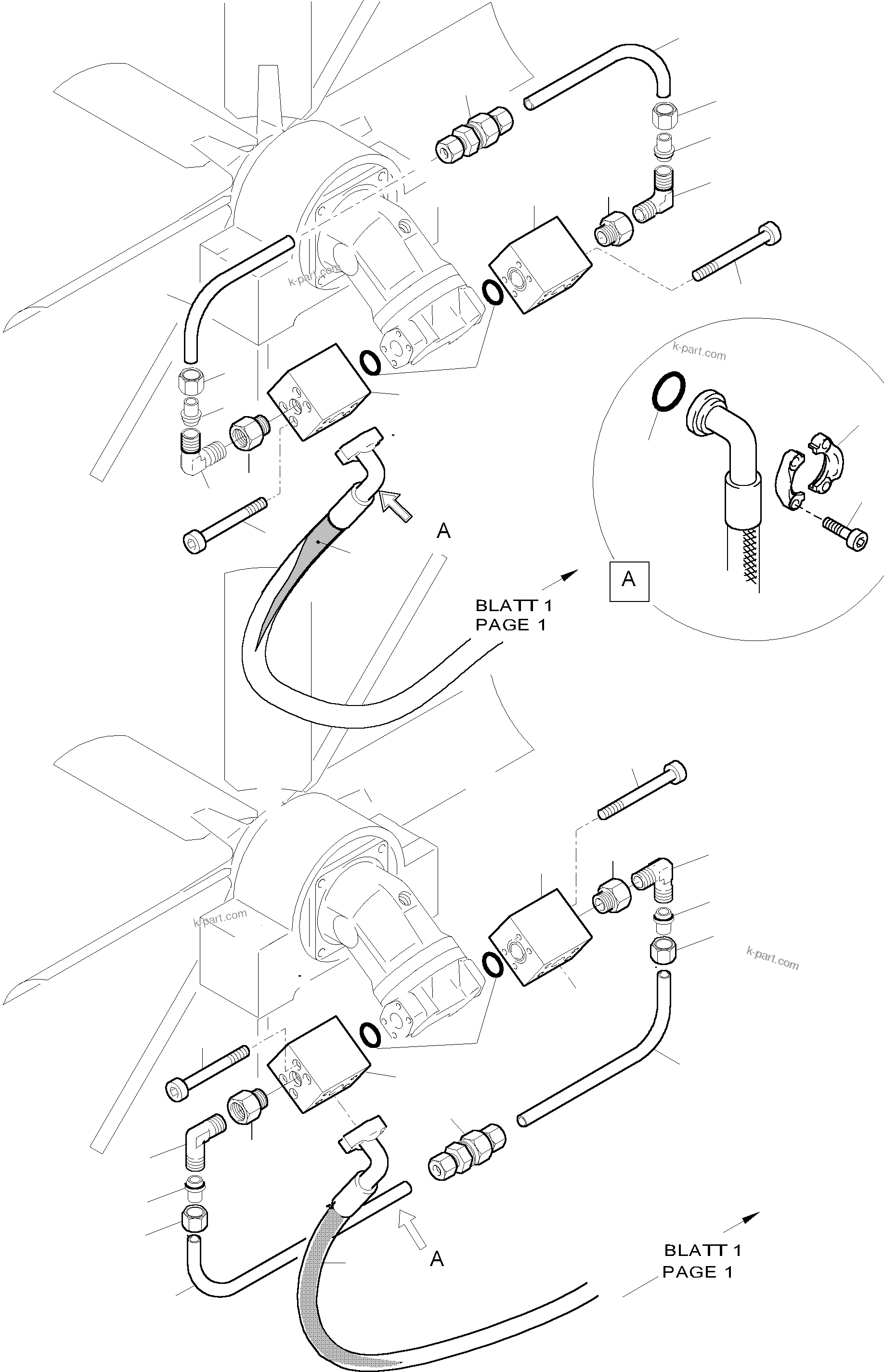 k-part.com

k-part.com

A

A

BLATT 1
PAGE 1

k-part.com

k-part.com

A

BLATT 1
PAGE 1