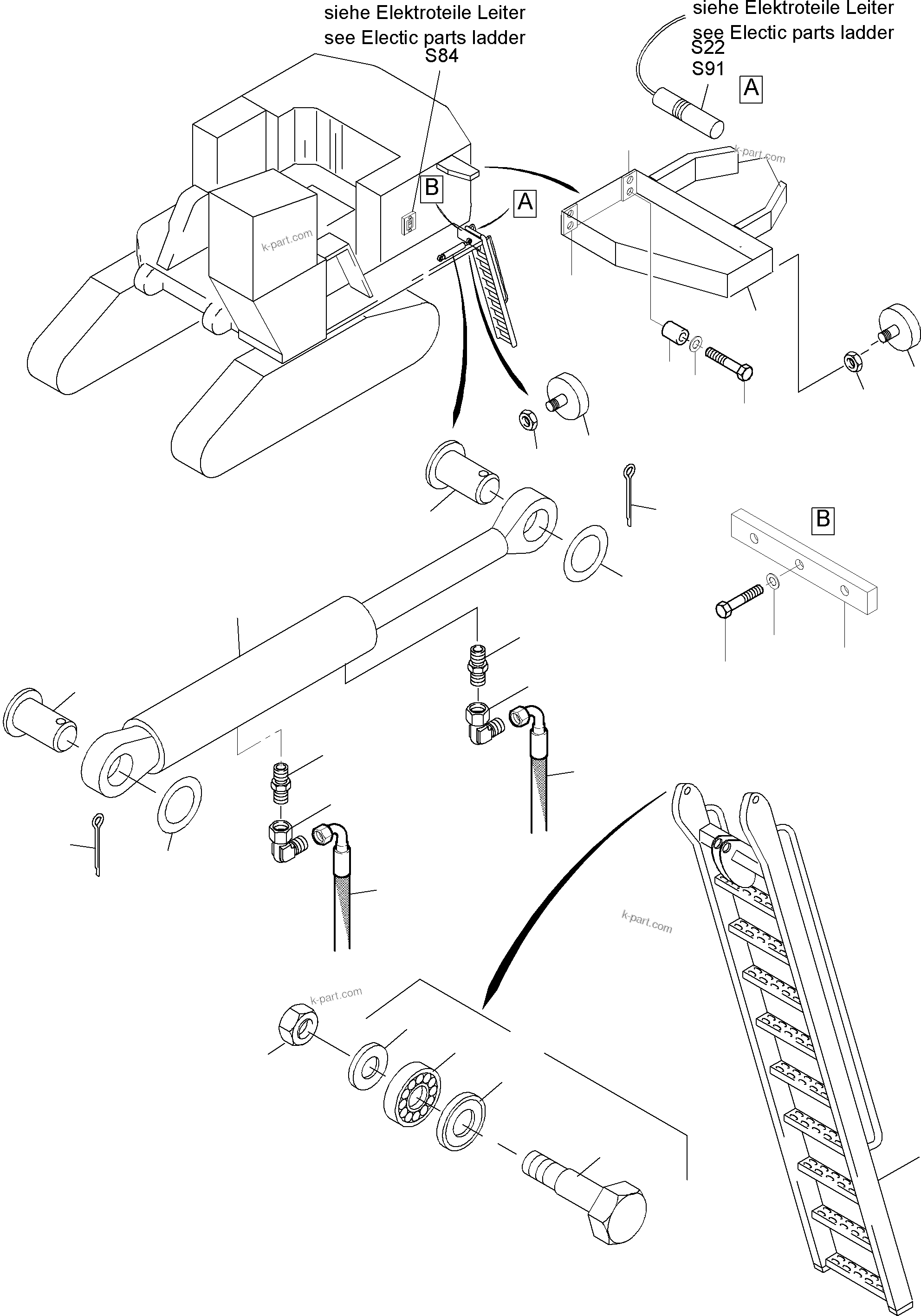 siehe Elektroteile Leiter
see Electic parts ladder
S84

siehe Elektroteile Leiter
see Electic parts ladder
S22
S91

A

k-part.com

B

A

k-part.com

B

k-part.com

k-part.com