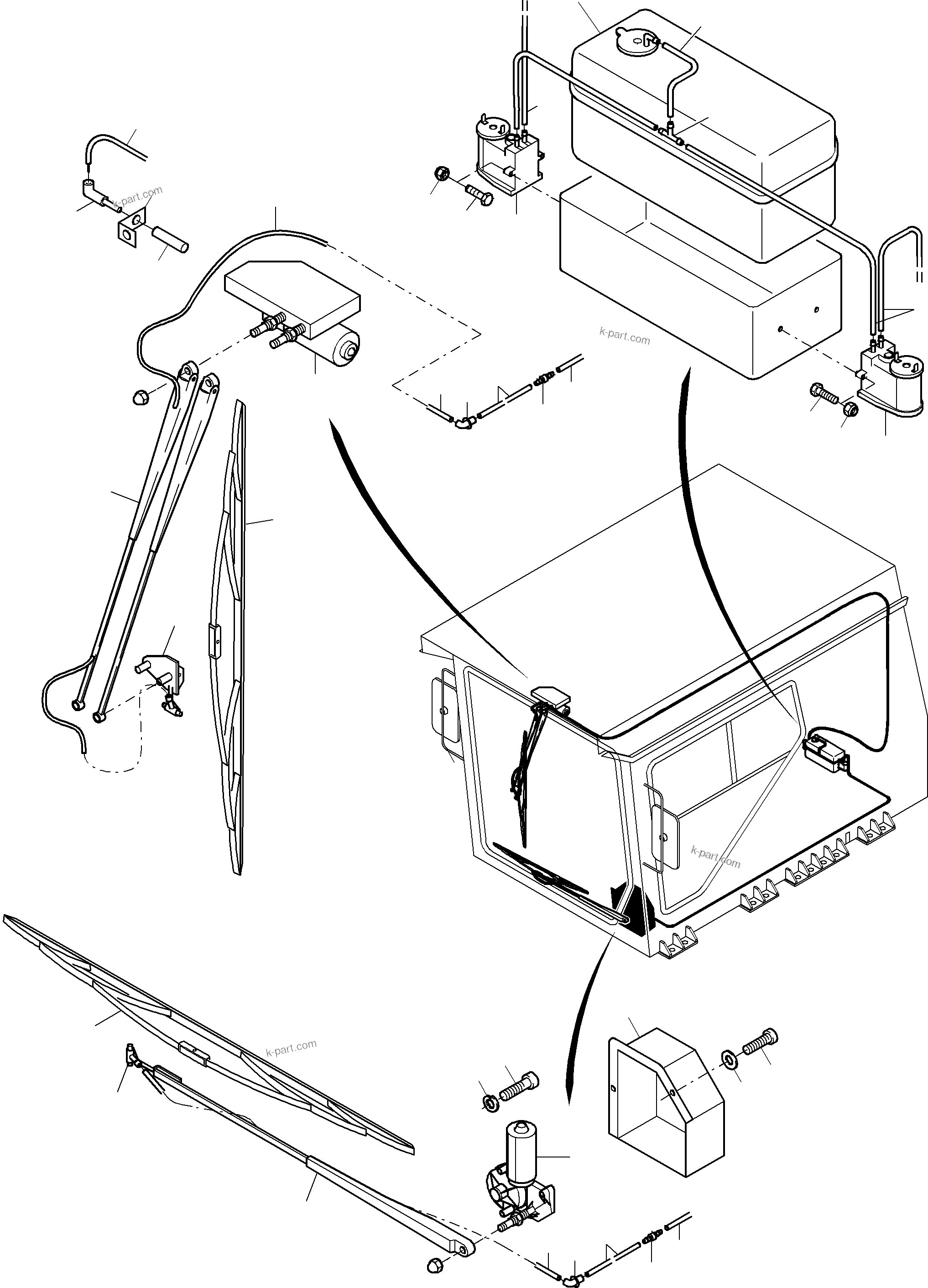 k-part.com

k-part.com

k-part.com

k-part.com