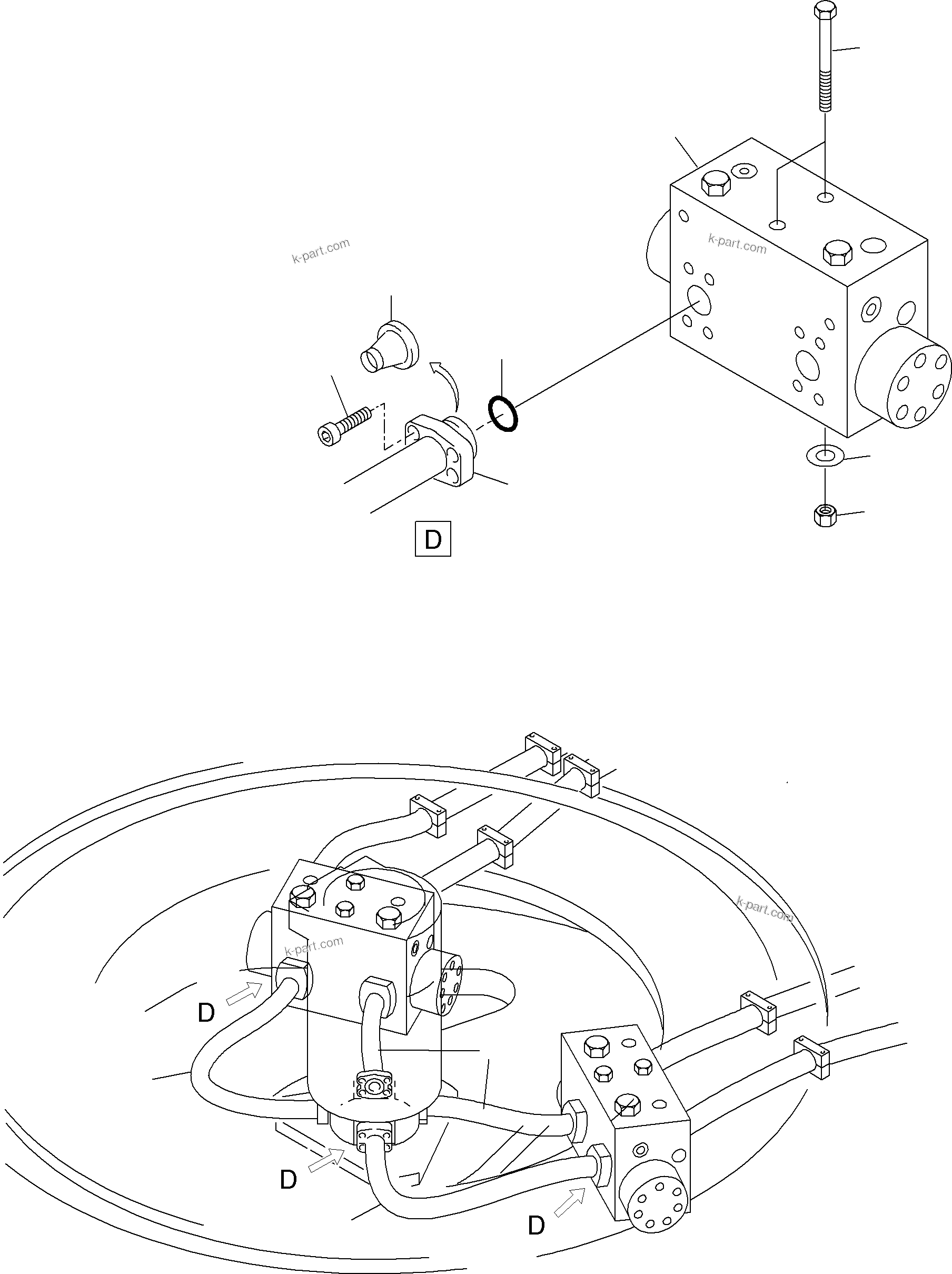 k-part.com

k-part.com

D

k-part.com

k-part.com

D

D

D