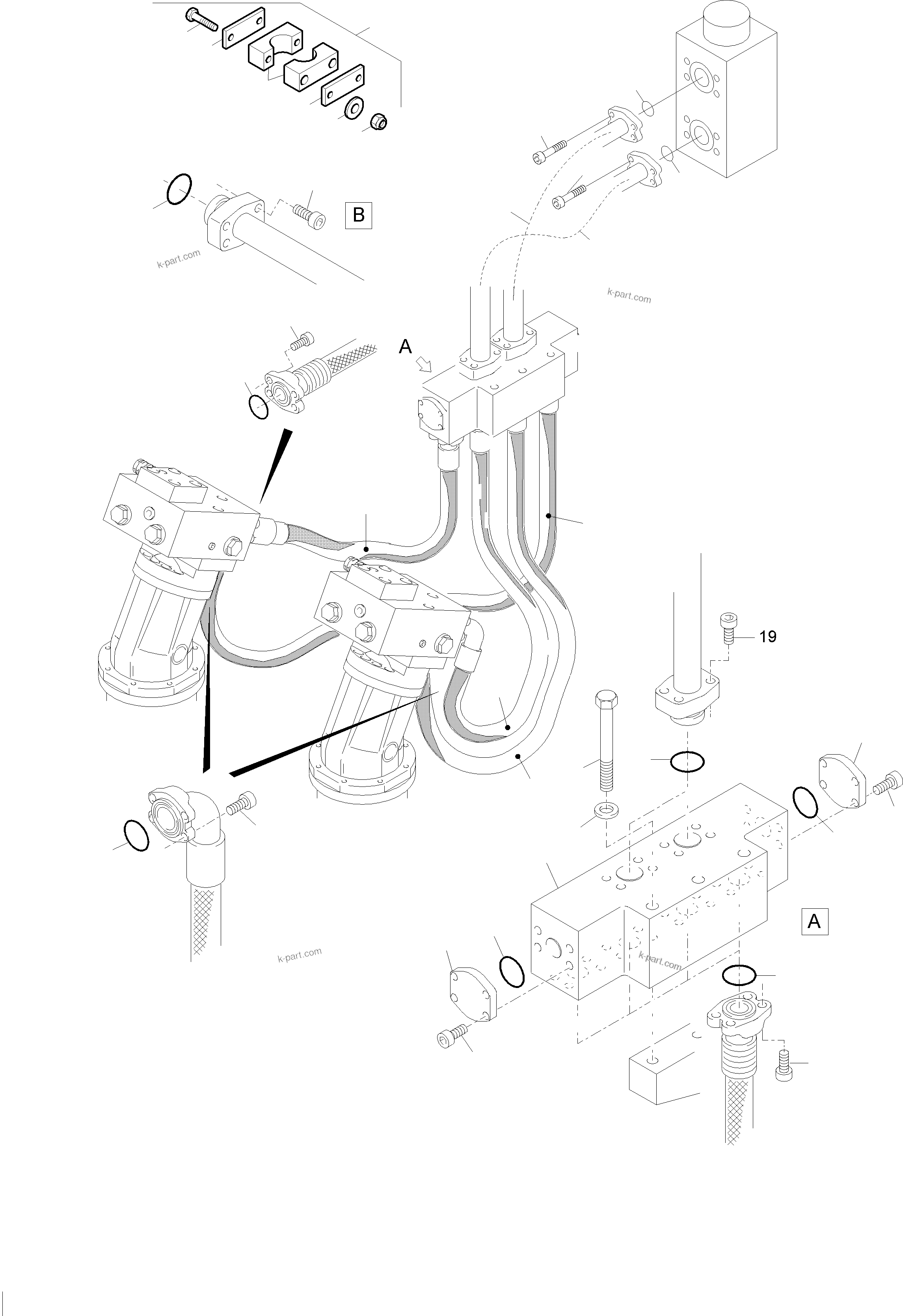 B

k-part.com

k-part.com

A

19

A

k-part.com

k-part.com