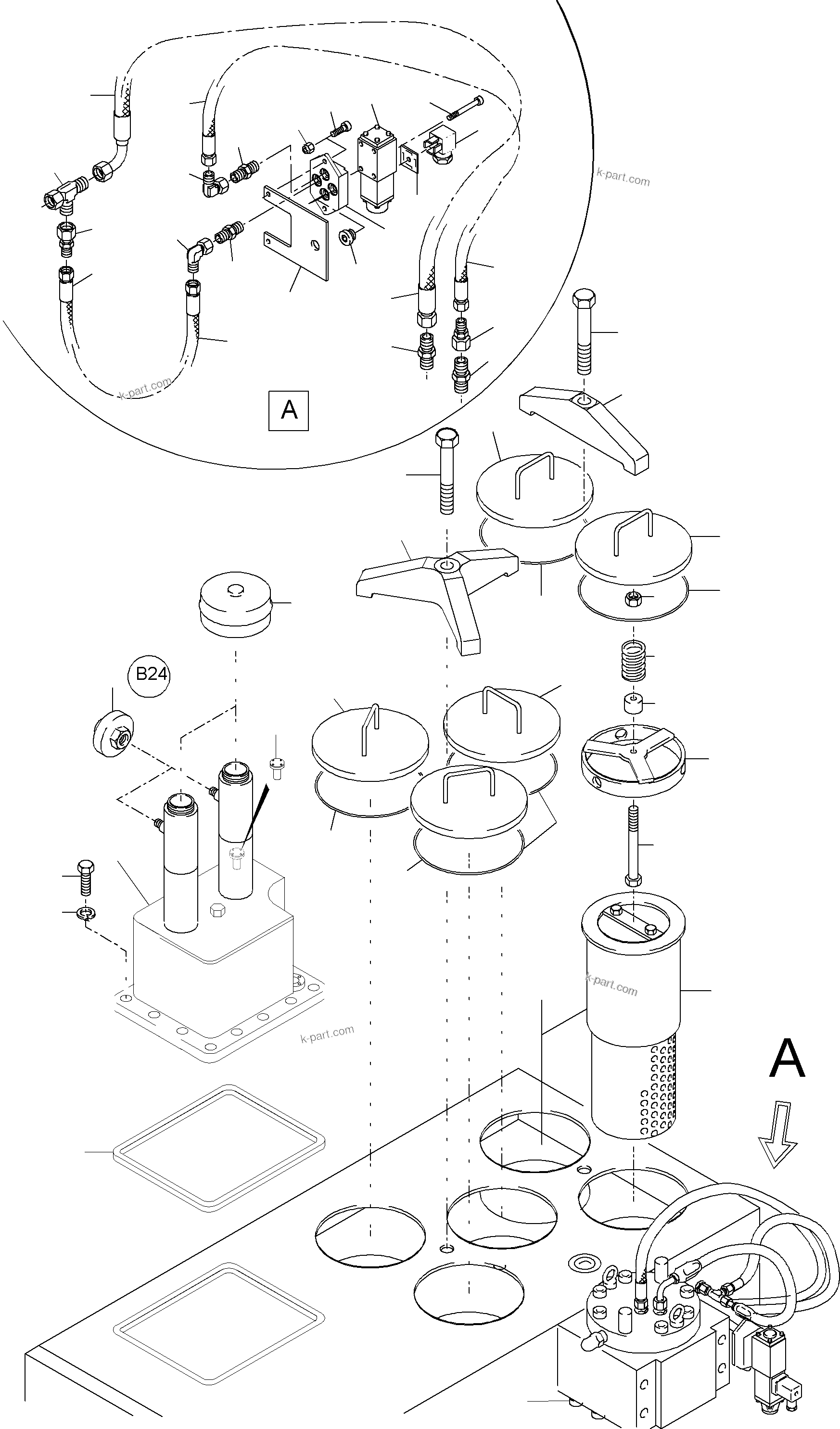 k-part.com

k-part.com

A

B24

k-part.com

k-part.com

A