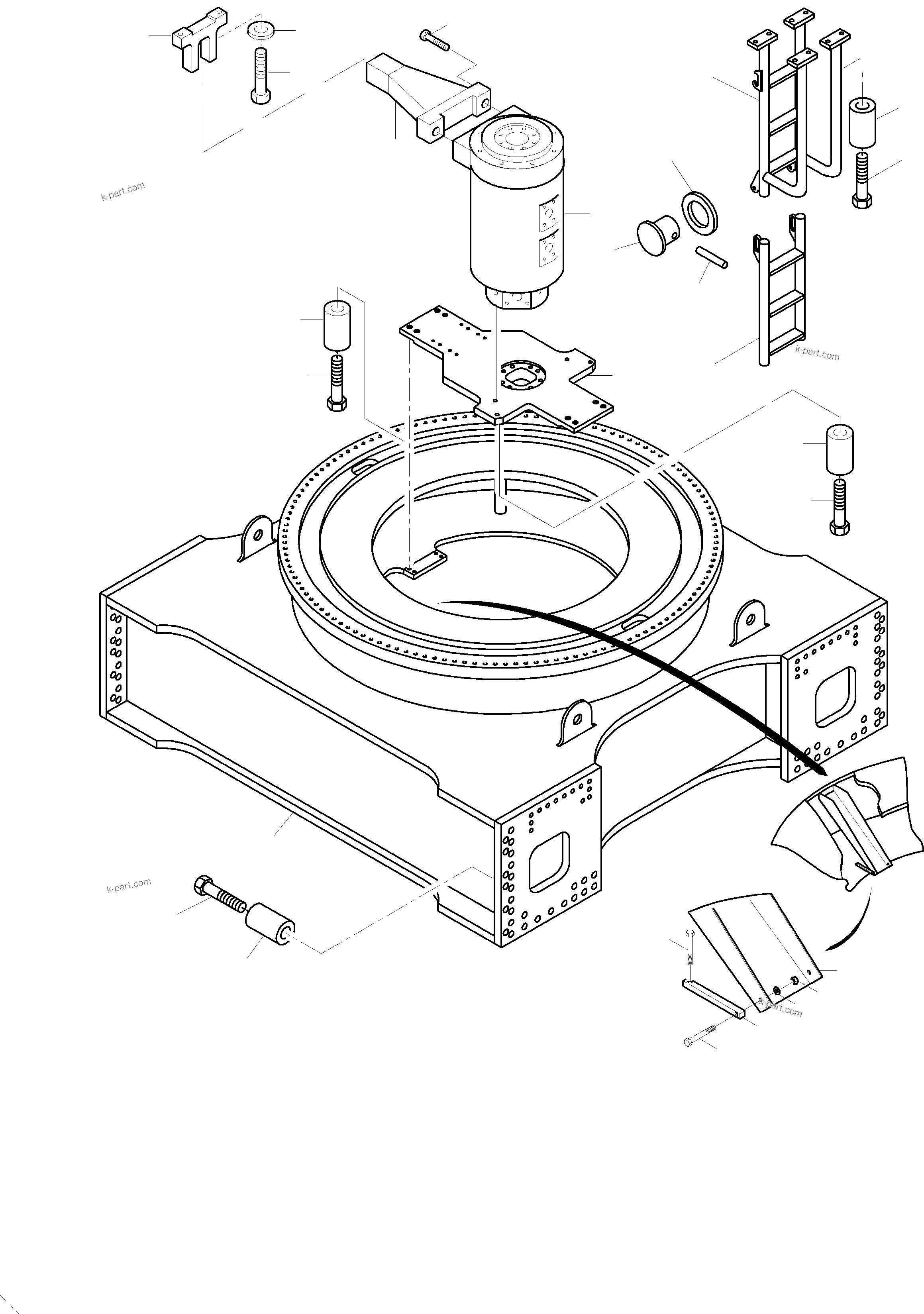 k-part.com

k-part.com

k-part.com

k-part.com