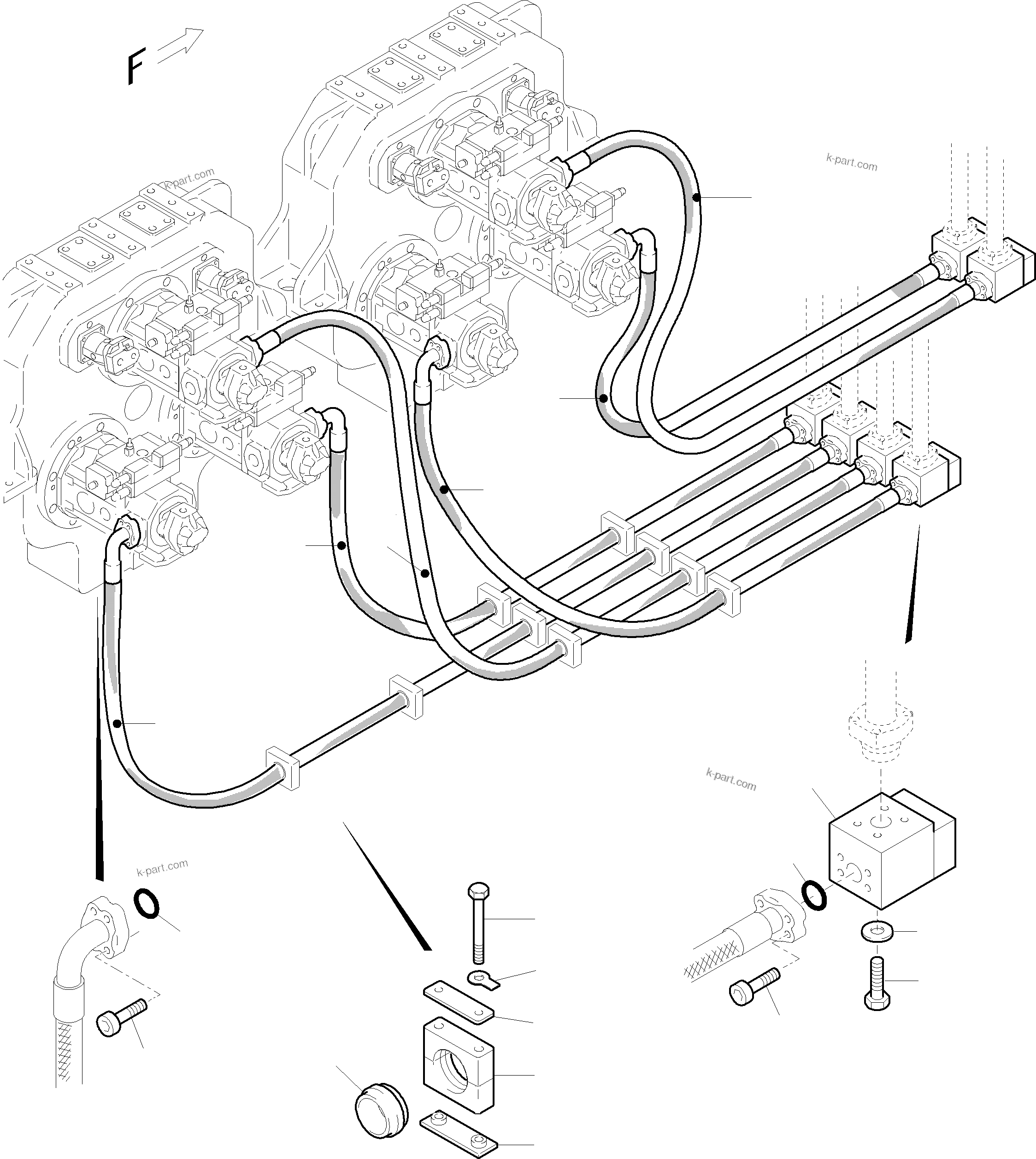 F

k-part.com

k-part.com

k-part.com

k-part.com